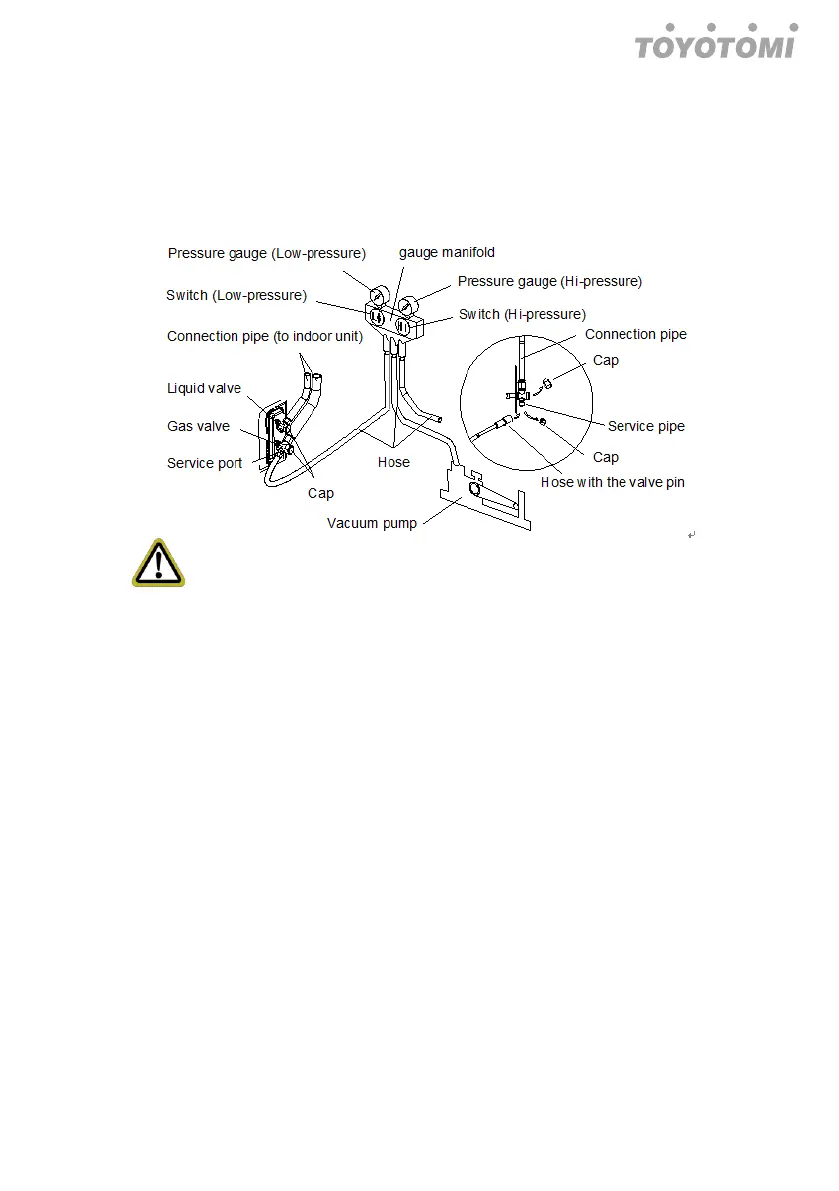 TOYOTOMI

Pressure gauge (Low-pressure)
gauge manifold
Pressure gauge (Hi-pressure)
Switch (Low-pressure)
Switch (Hi-pressure)
Connection pipe (to indoor unit)
Connection pipe
Cap
Liquid valve
Gas valve
Service pipe
Service port
Hose
Cap
Cap
Hose with the valve pin
Vacuum pump