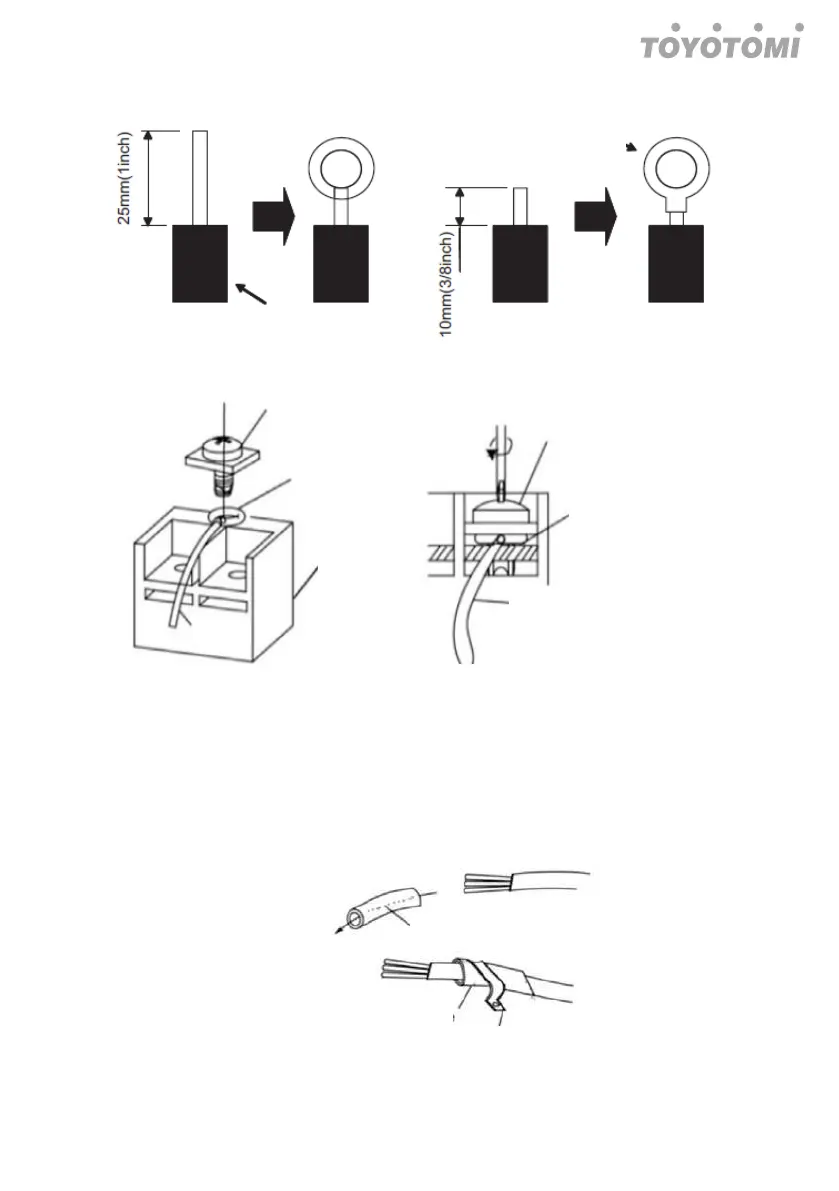 TOYOTOMI

25mm(1inch)

10mm(3/8inch)