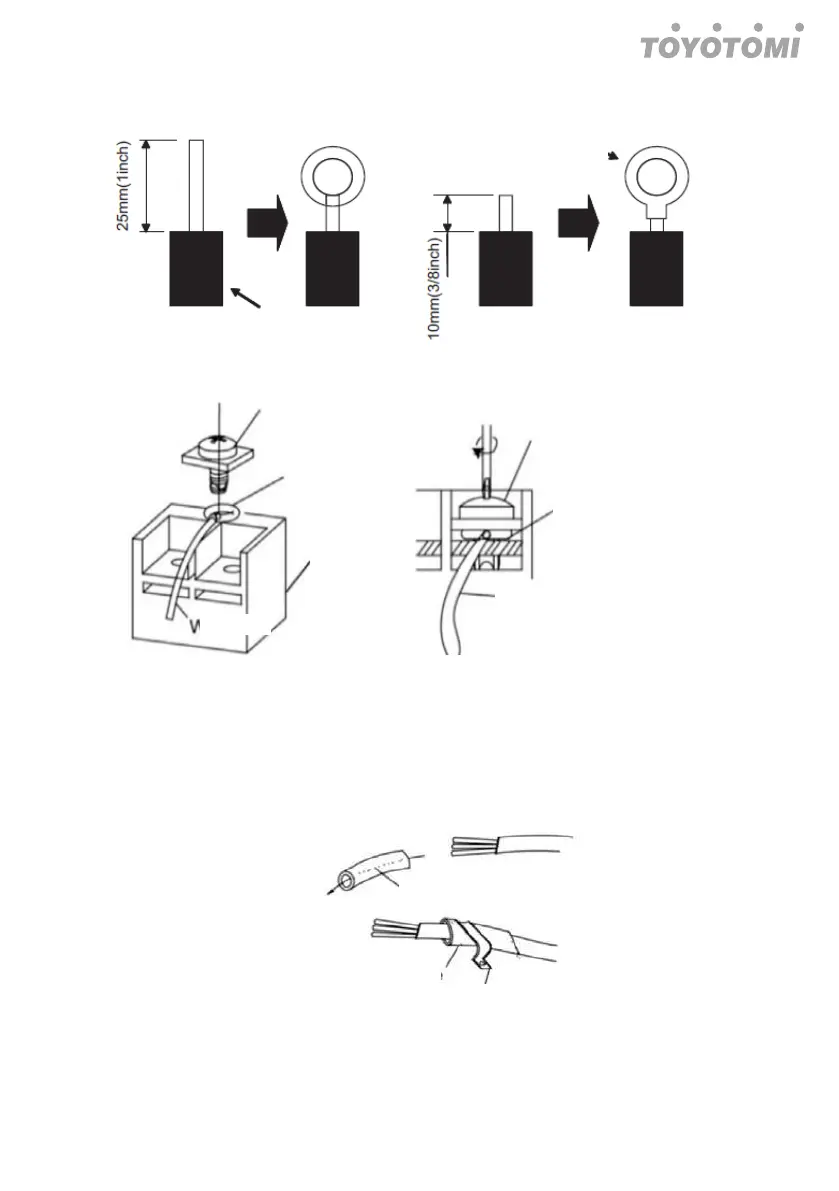 TOYOTOMI

25mm(1inch)

10mm(3/8inch)