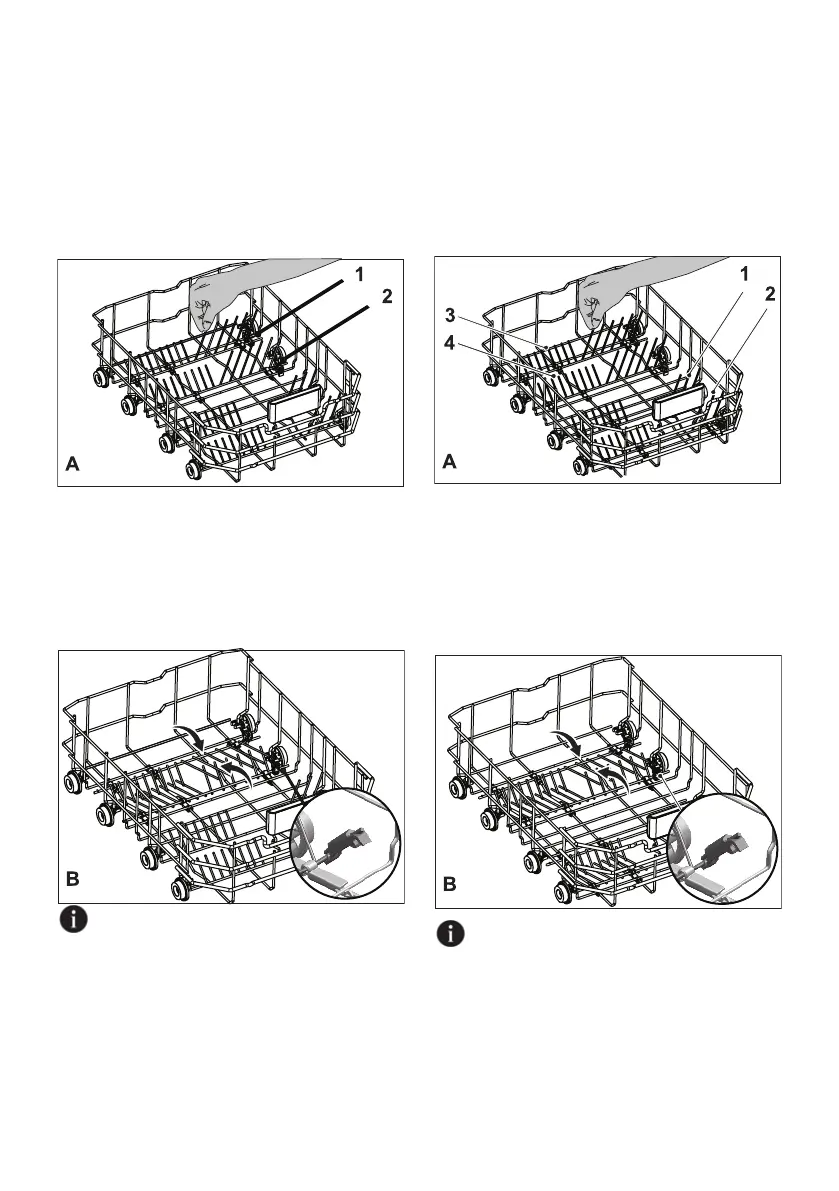 1
2
A

1
2
3
4
A

B

B