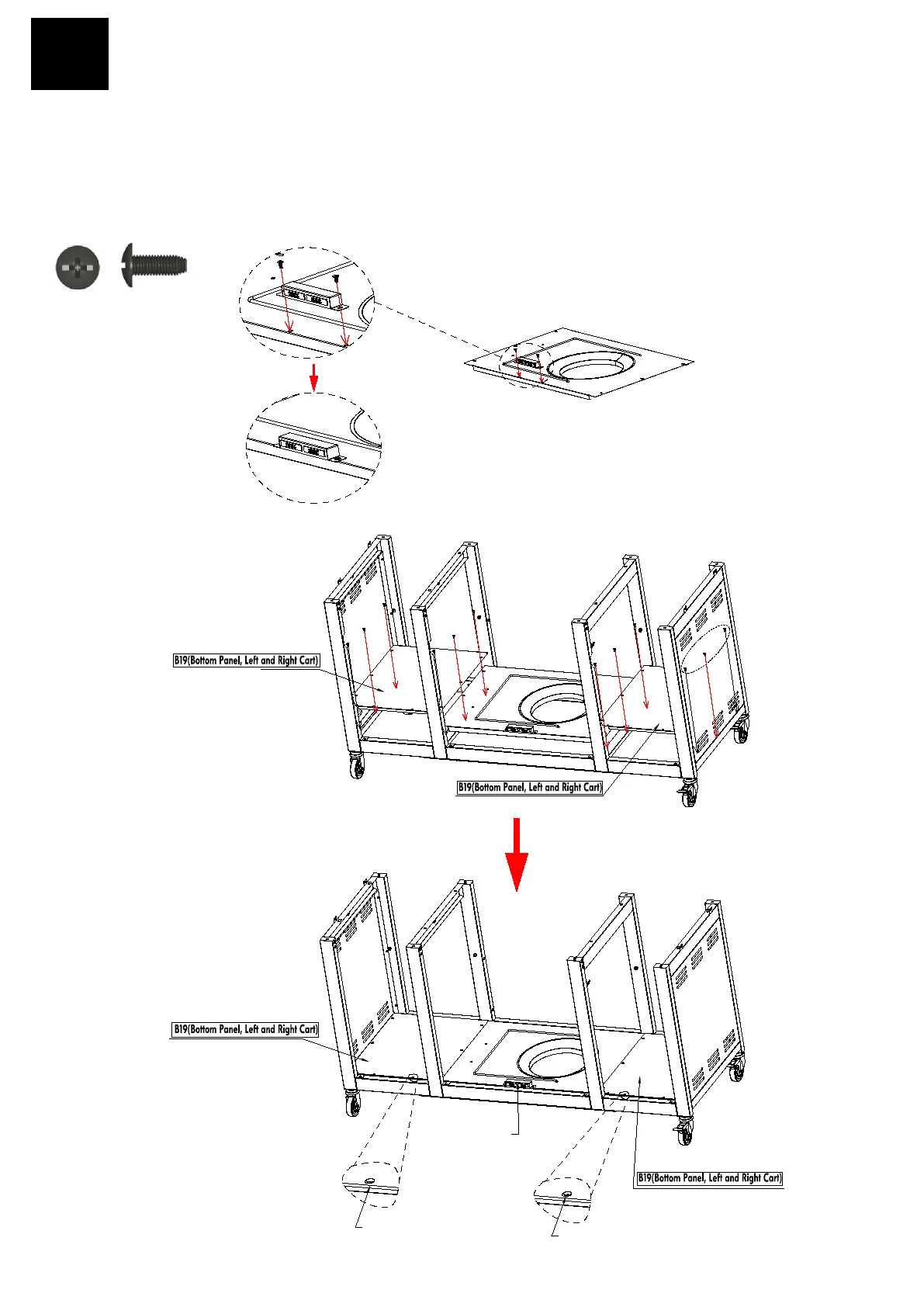 B19(Bottom Panel, Left and Right Cart)

B19(Bottom Panel, Left and Right Cart)

B19(Bottom Panel, Left and Right Cart)

B19(Bottom Panel, Left and Right Cart)