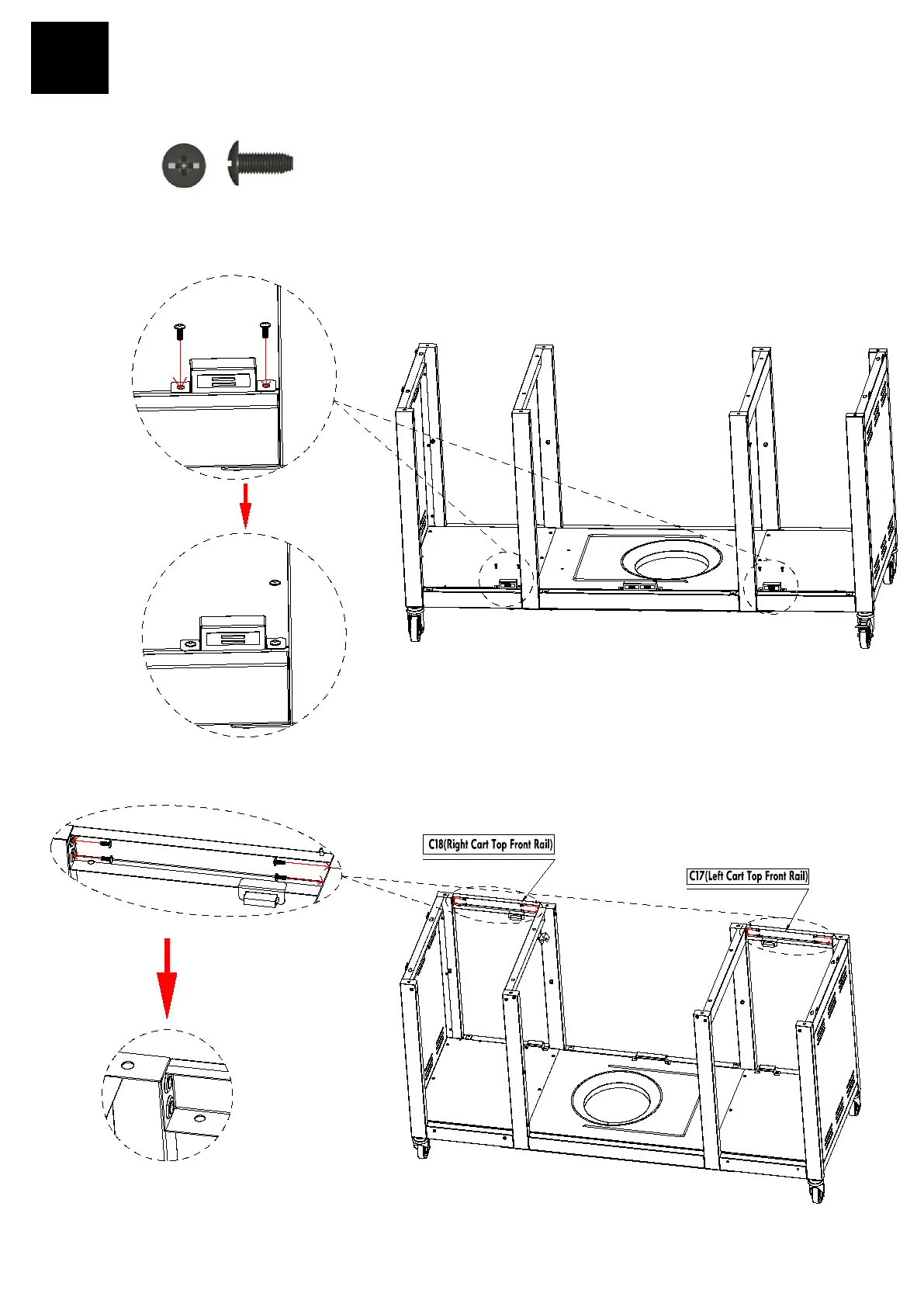 C18(Right Cart Top Front Rail)

C17(Left Cart Top Front Rail)