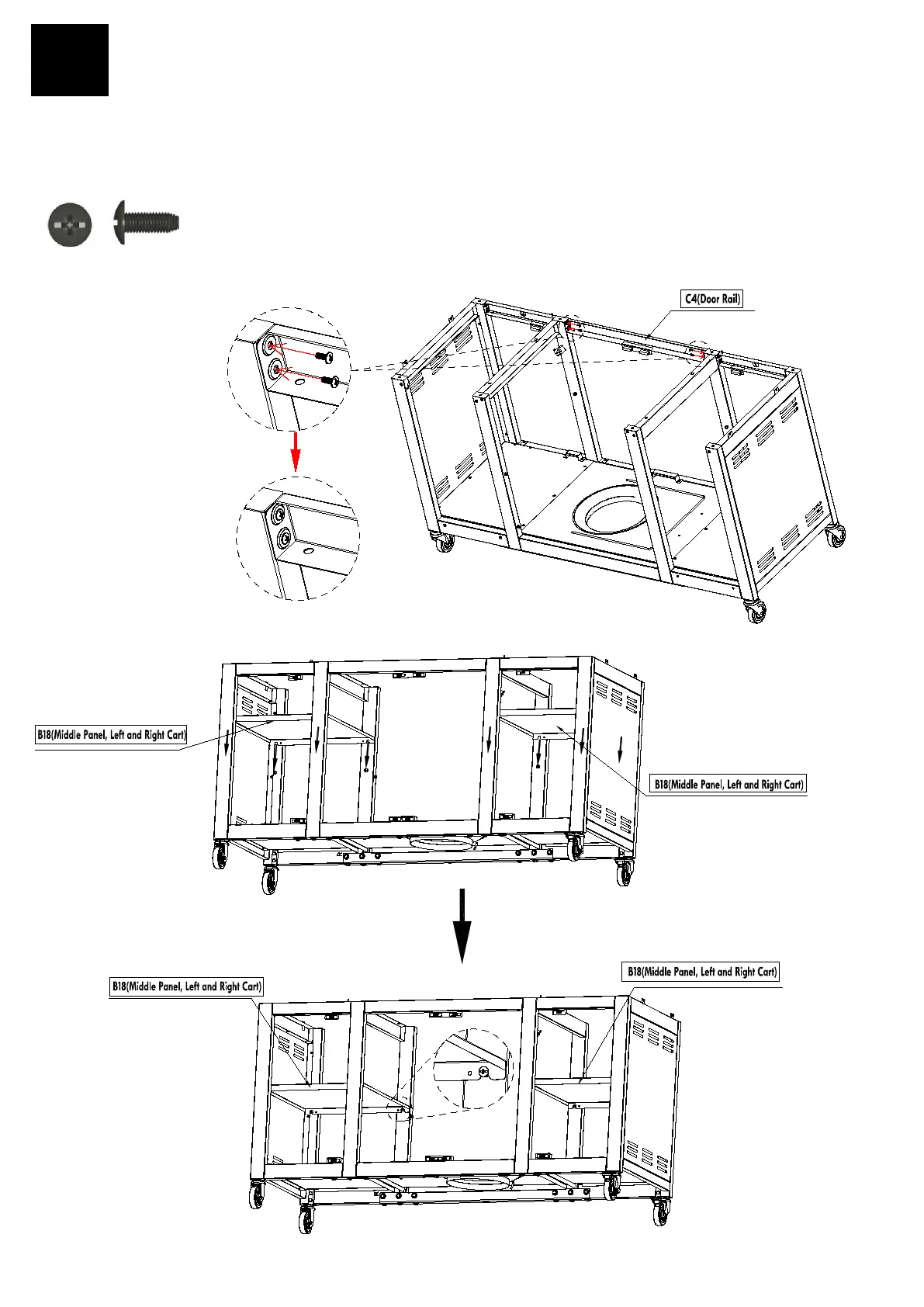 C4(Door Rail)

B18(Middle Panel, Left and Right Cart)

B18(Middle Panel, Left and Right Cart)

B18(Middle Panel, Left and Right Cart)

B18(Middle Panel, Left and Right Cart)