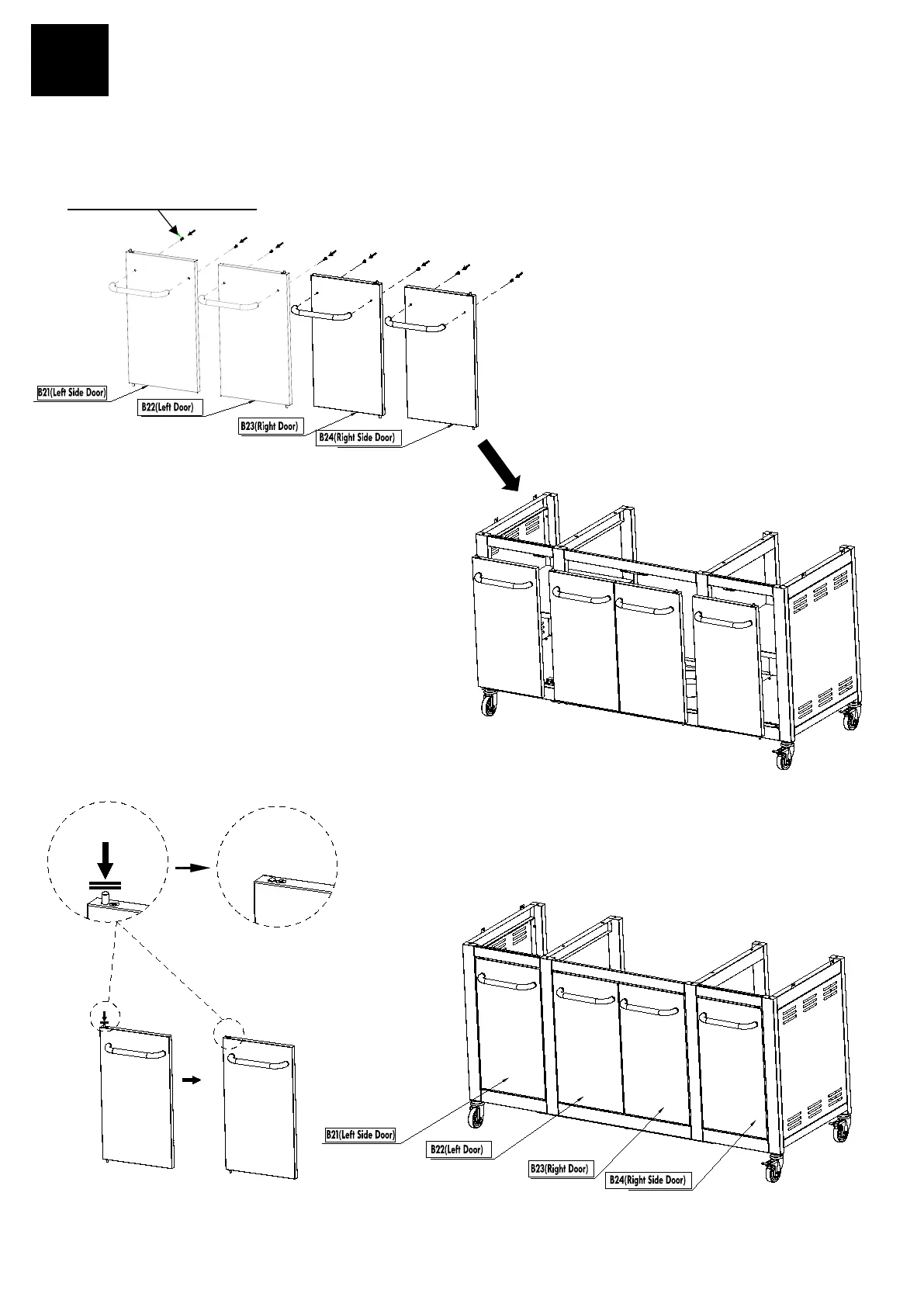 B21(Left Side Door)
B22(Left Door)
B23(Right Door)
B24(Right Side Door)

B21(Left Side Door)
B22(Left Door)
B23(Right Door)
B24(Right Side Door)