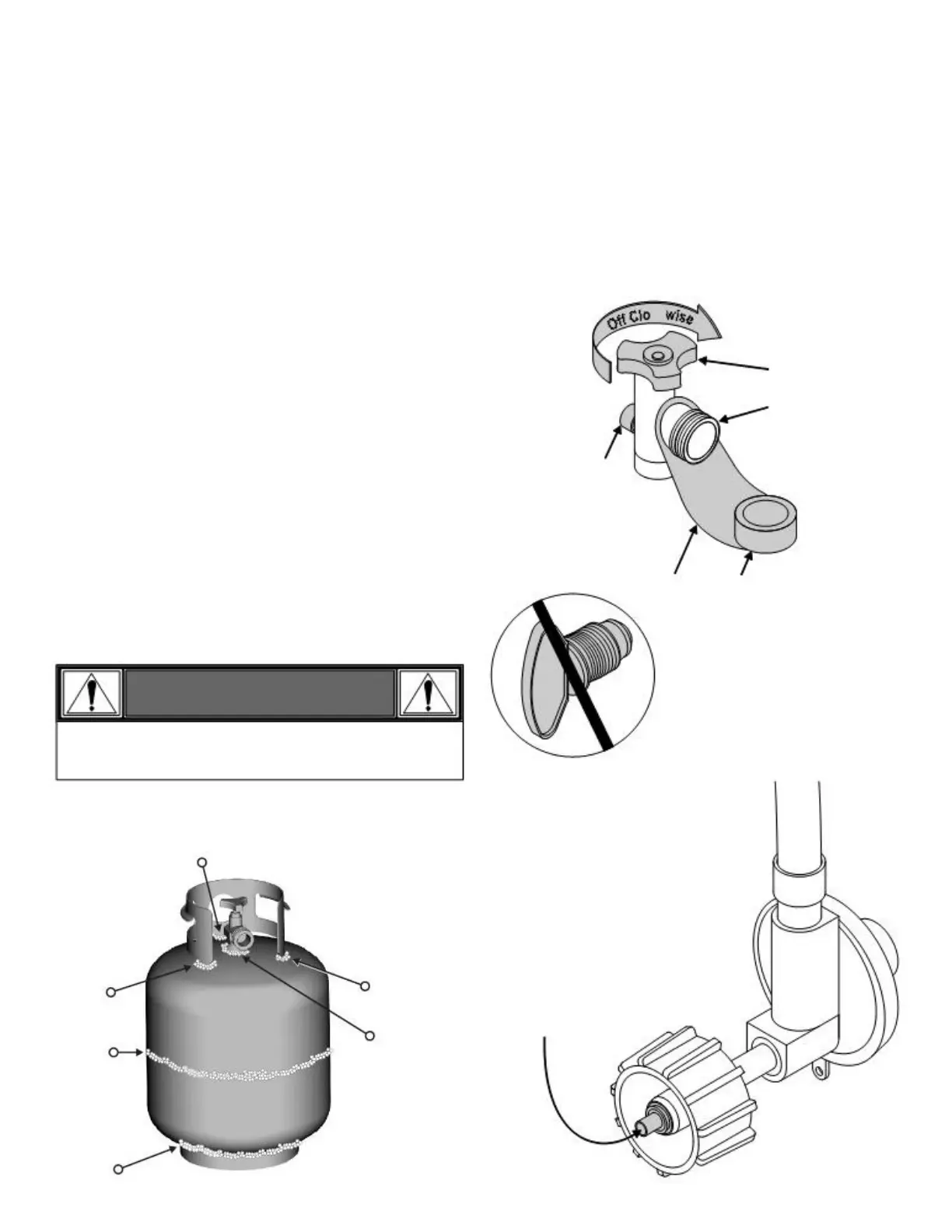 Off Clo wise