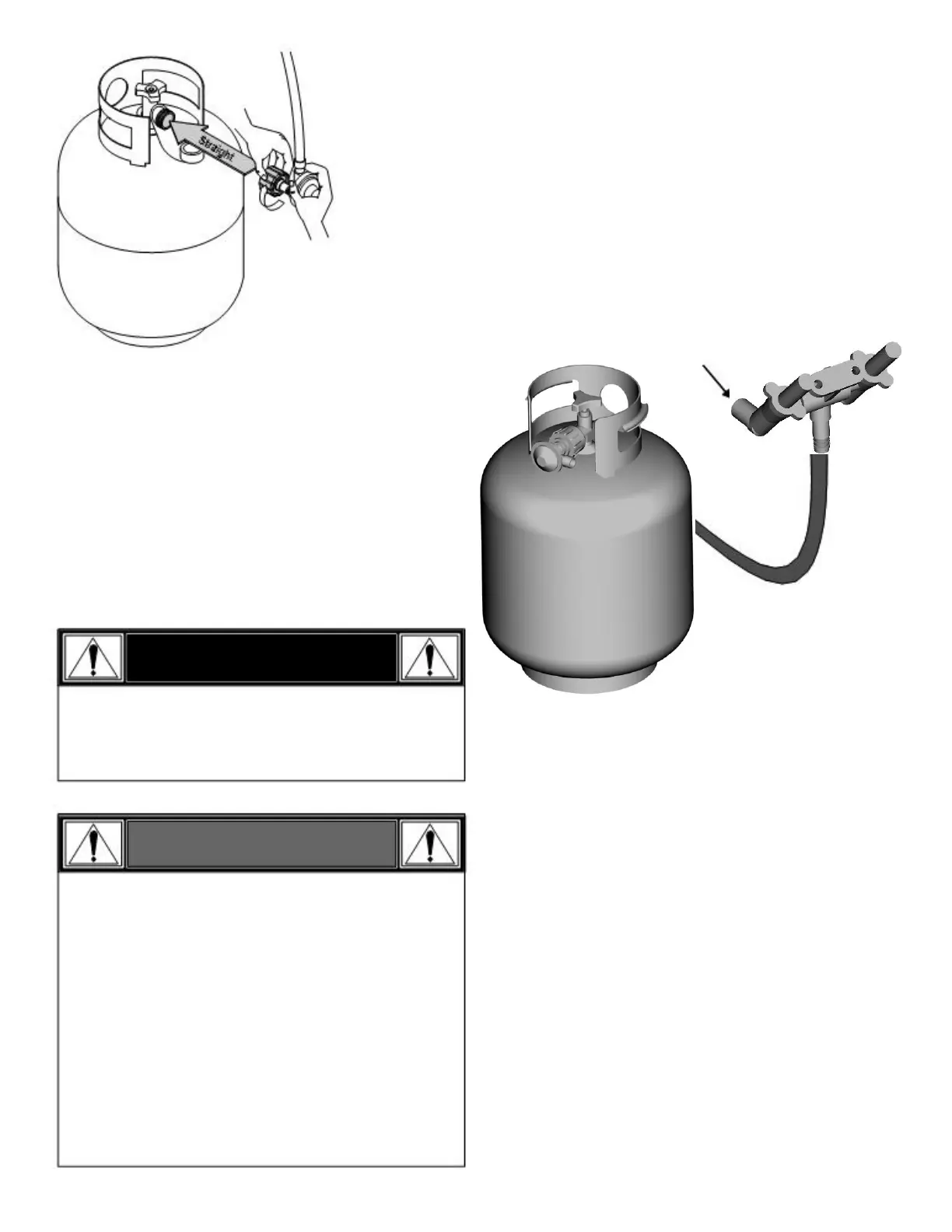 Straight