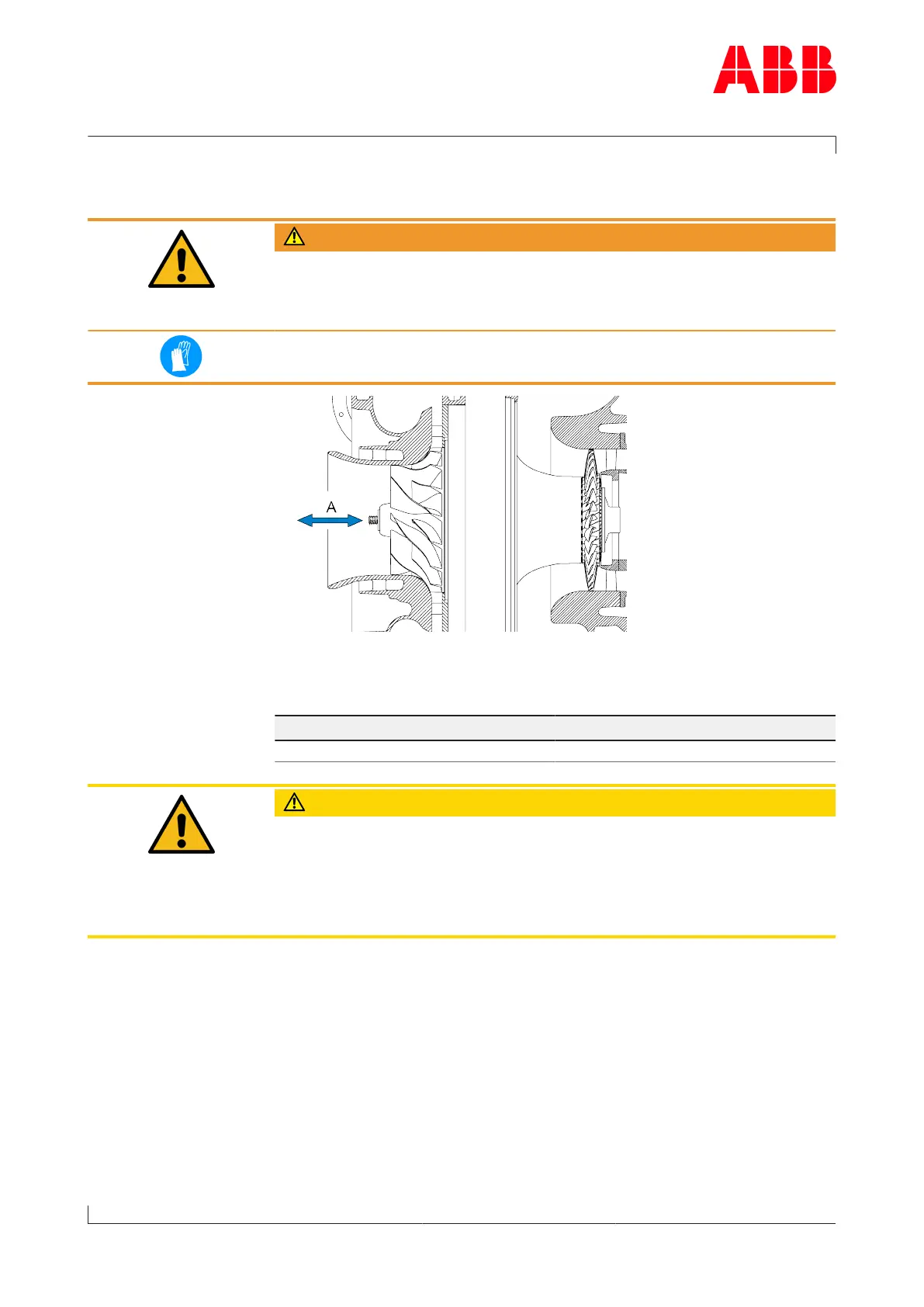 ABB

A