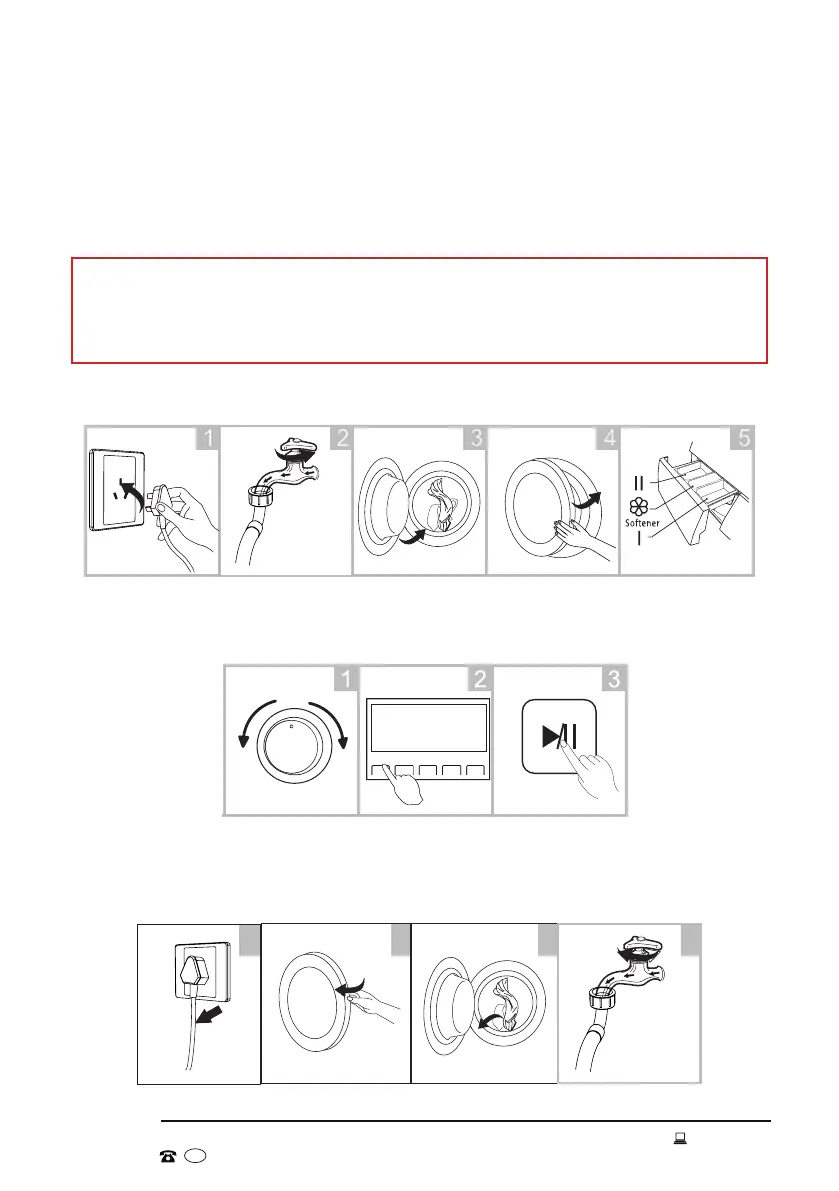 1

2

3

4

5

II

Softener

I

1

2

3