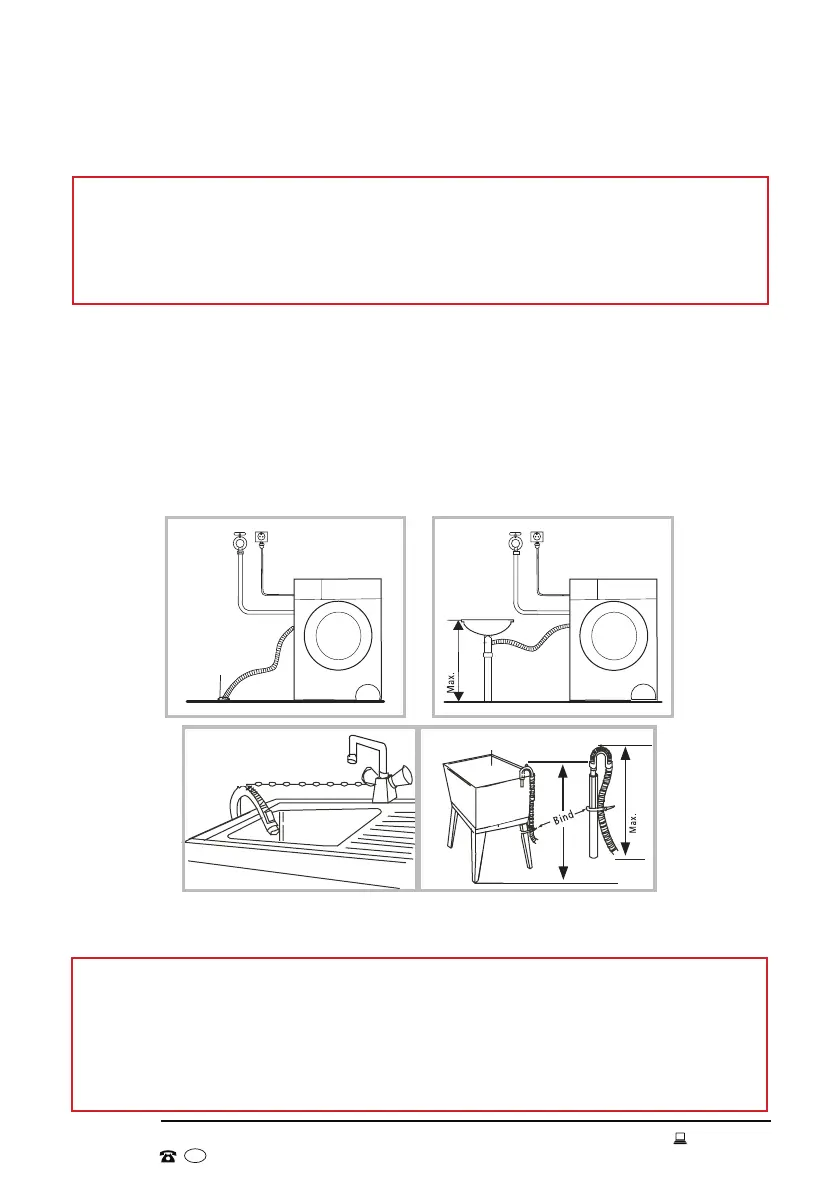 Max.

Bind

Max.