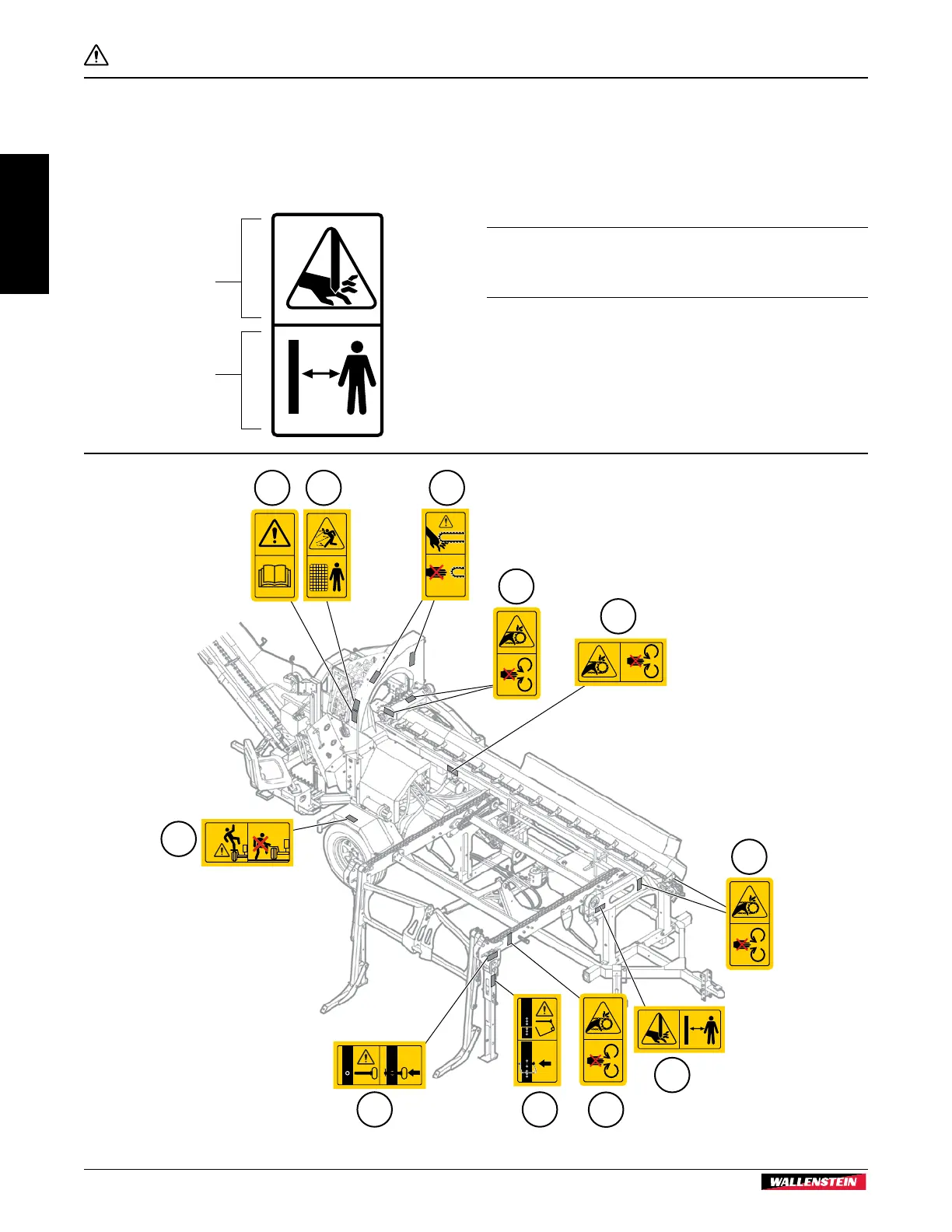 WALLENSTEIN