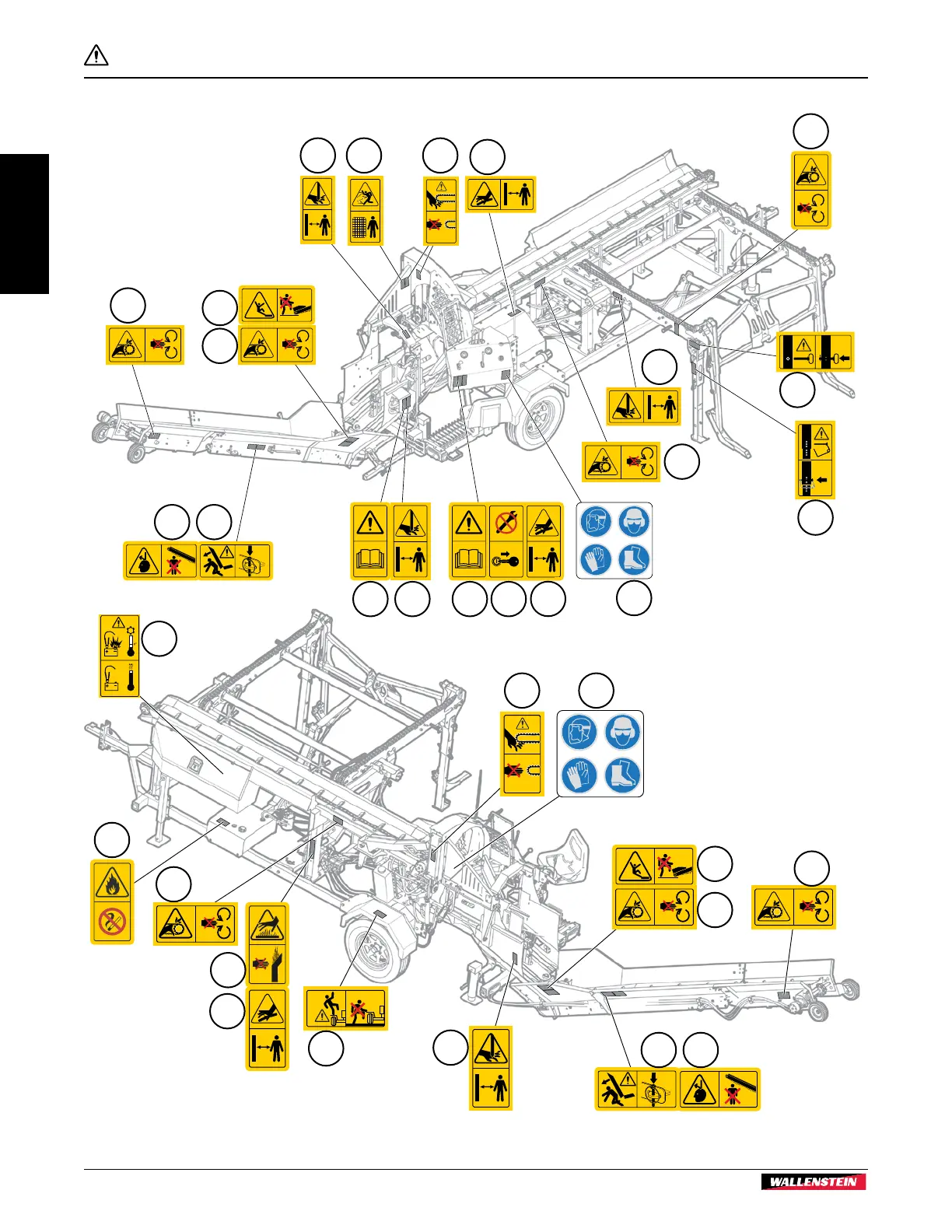 WALLENSTEIN