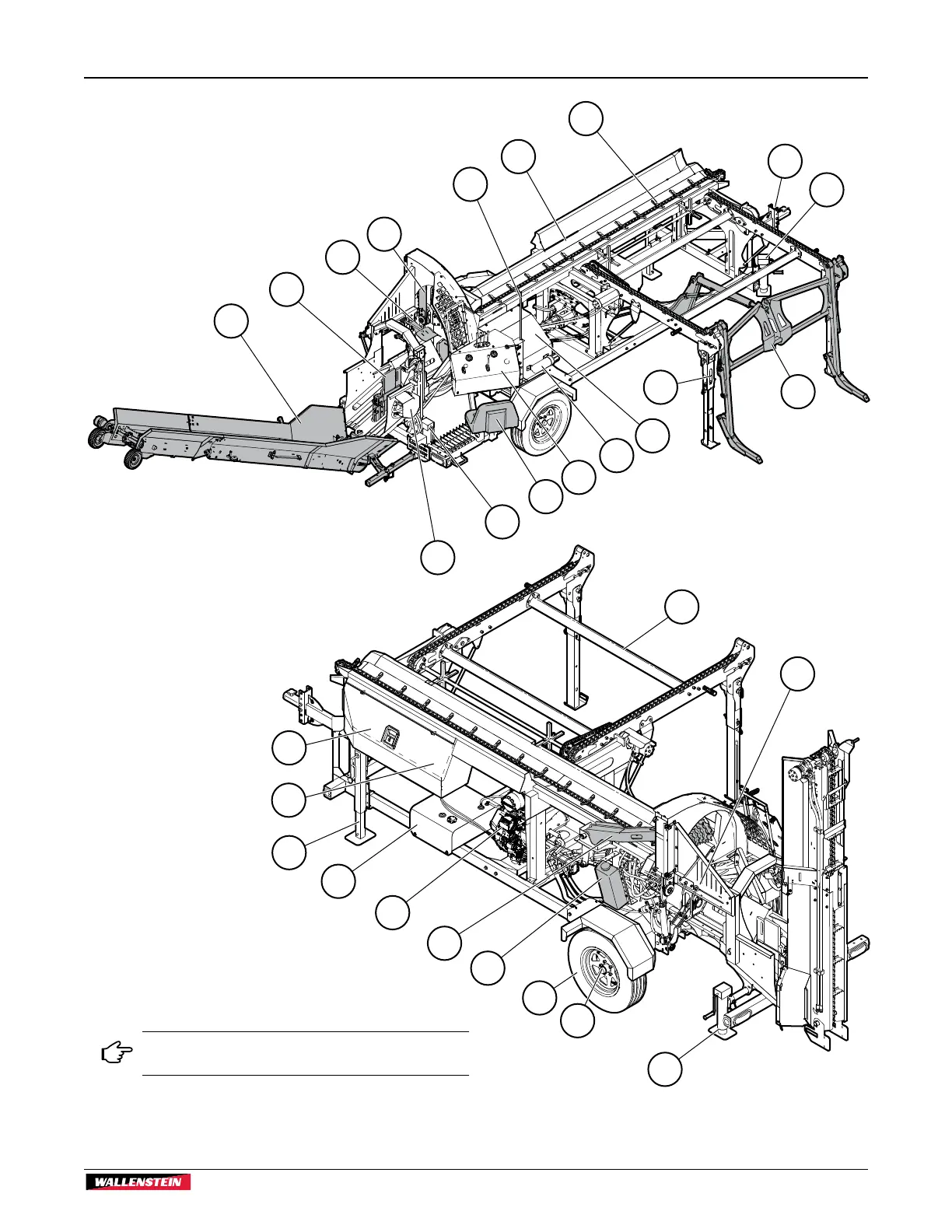 WALLENSTEIN