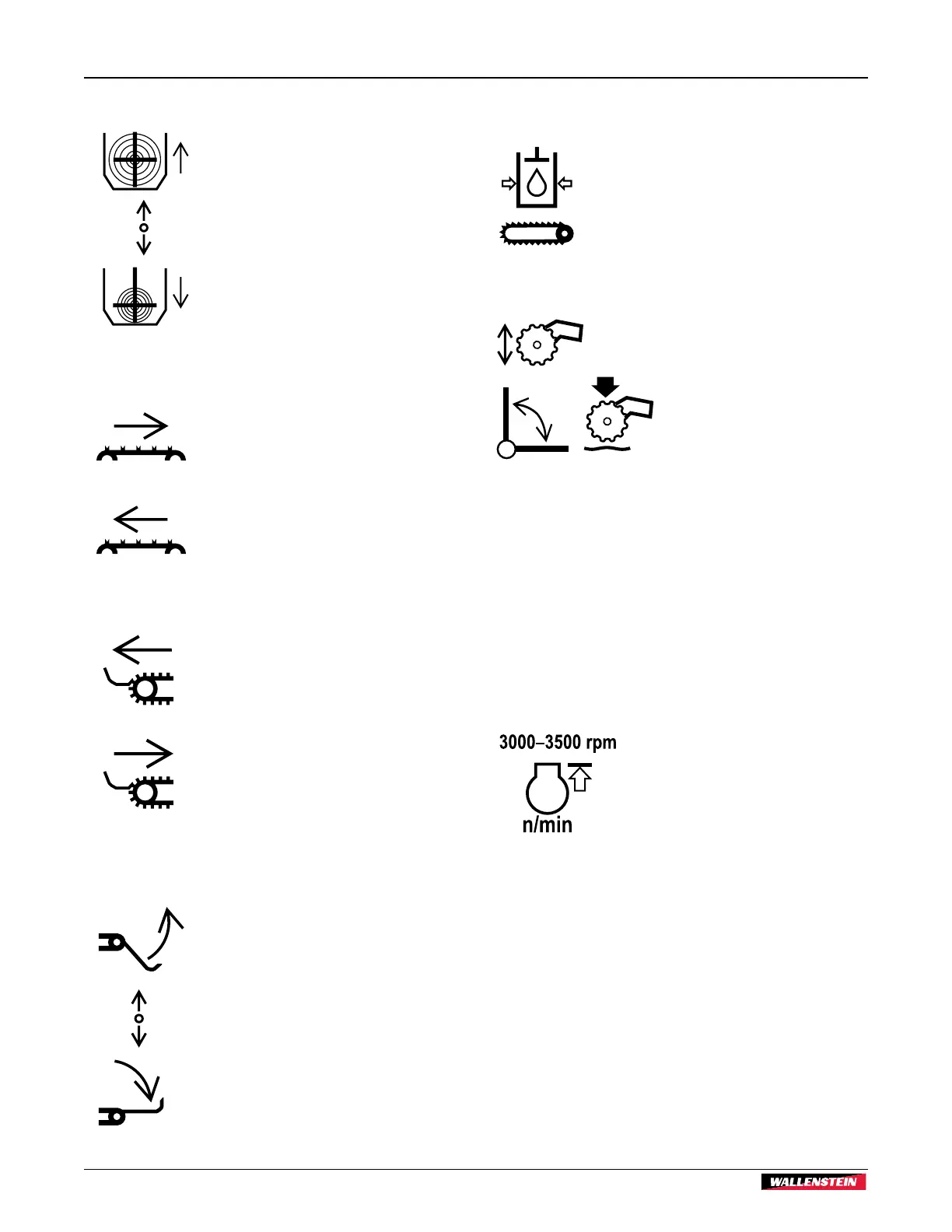 3000–3500 rpm

n/min

WALLENSTEIN