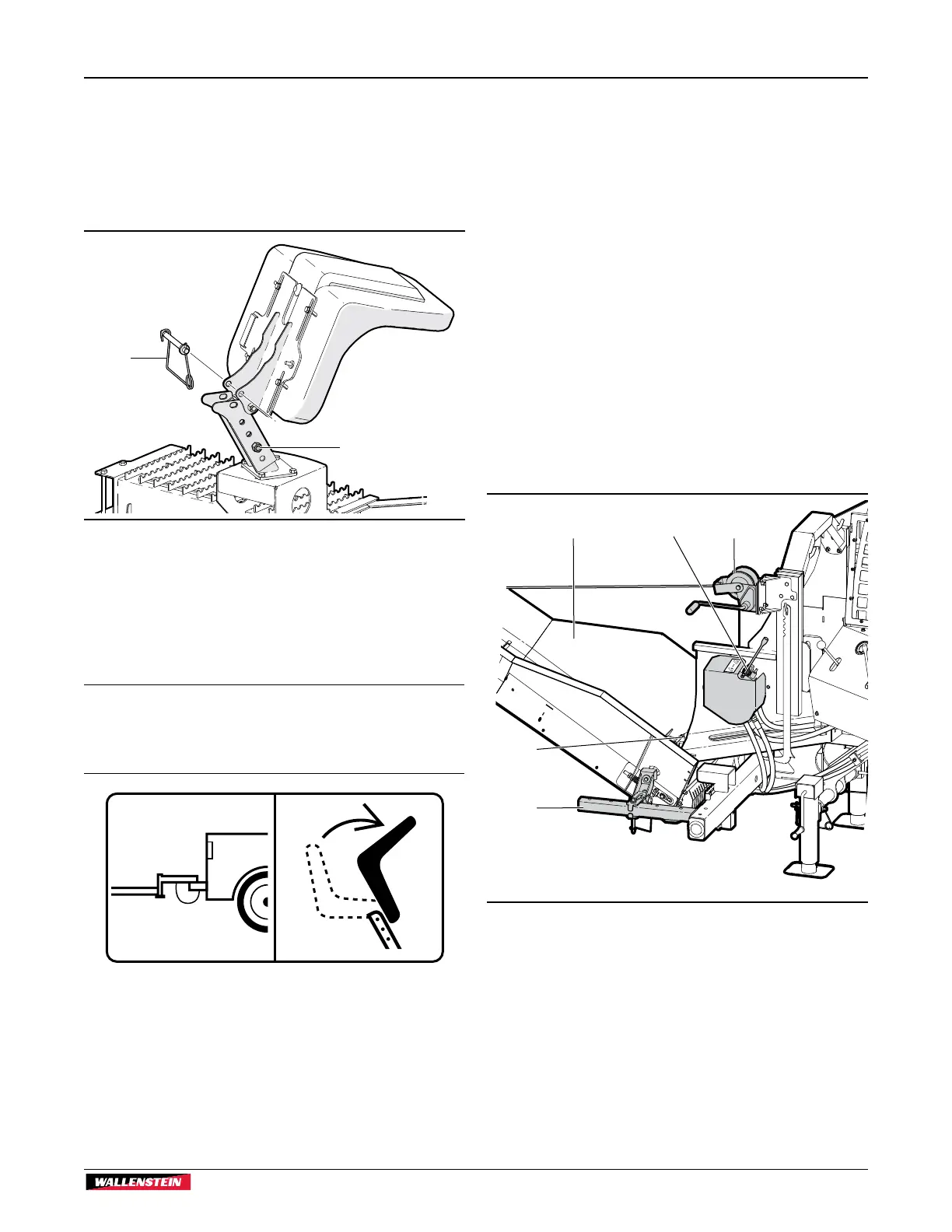 WALLENSTEIN