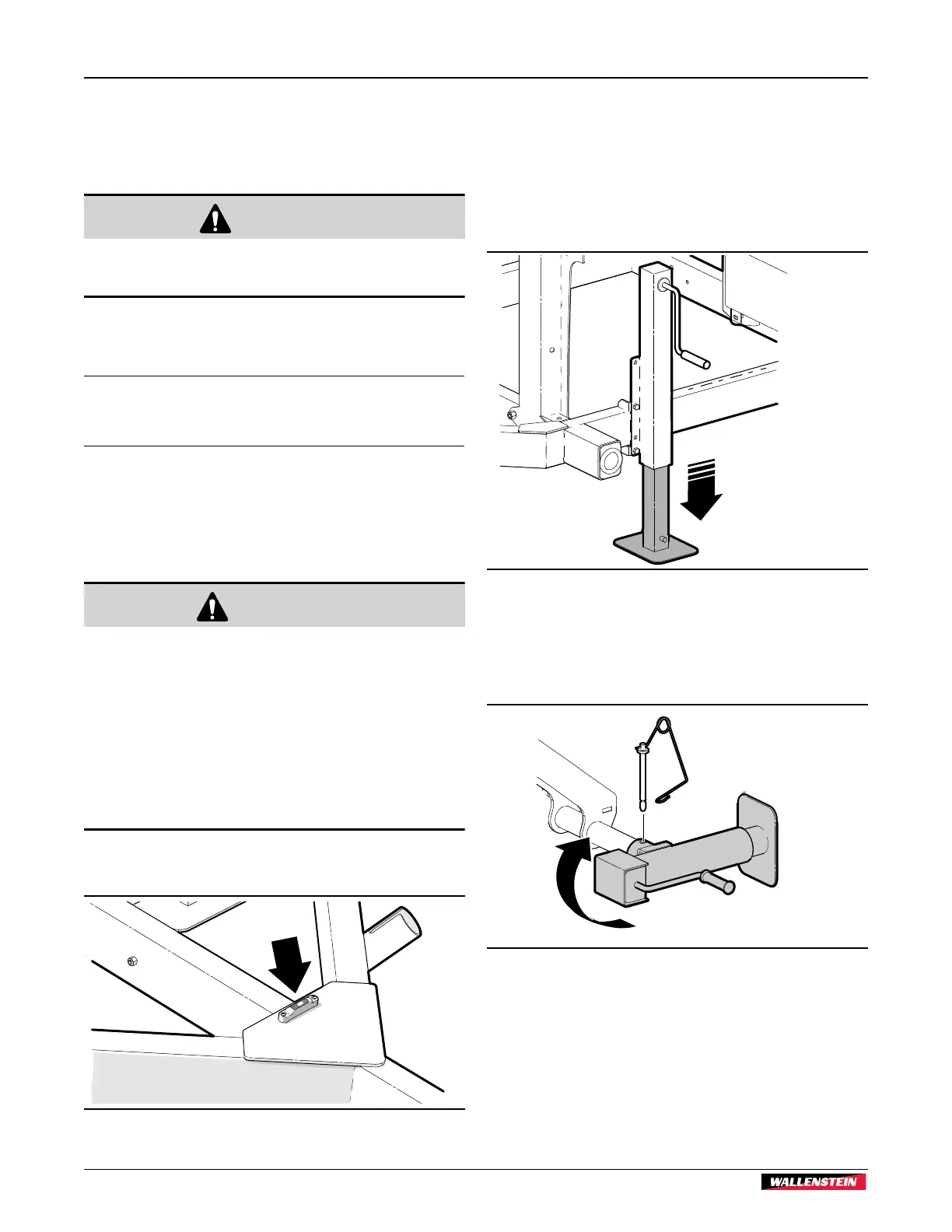 WALLENSTEIN