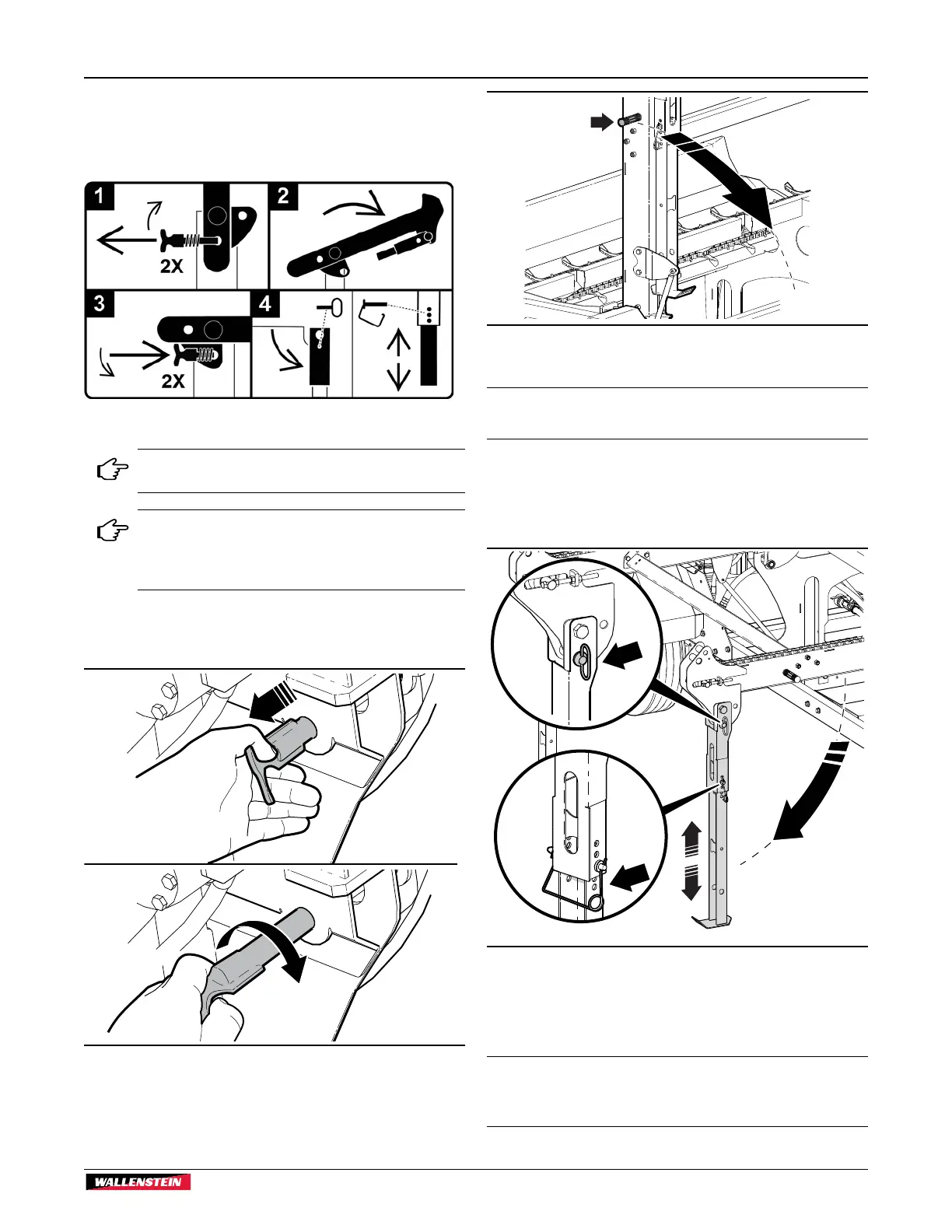 1

2

2X

3

4

2X

WALLENSTEIN