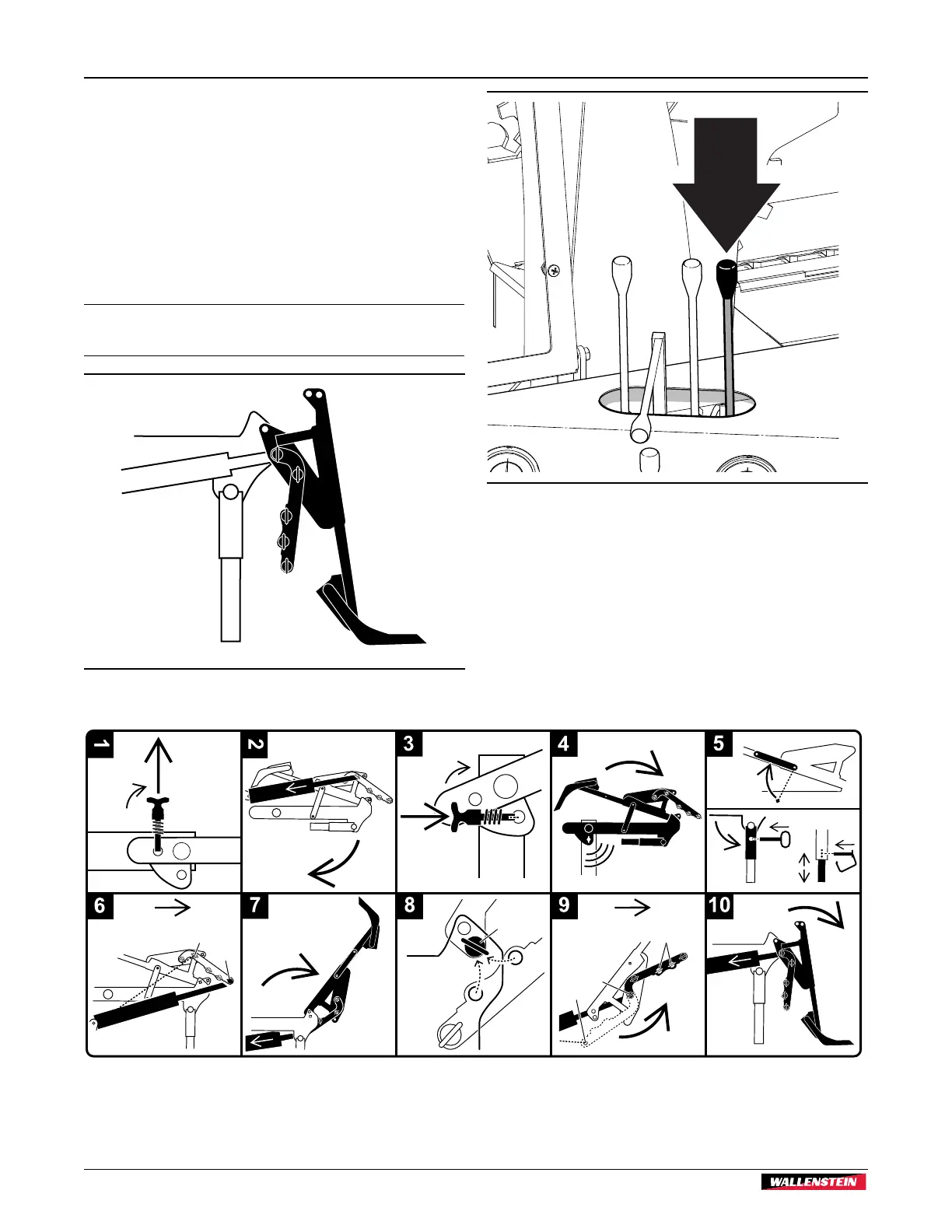 1

2

3

4

5

6

7

8

9

10

WALLENSTEIN