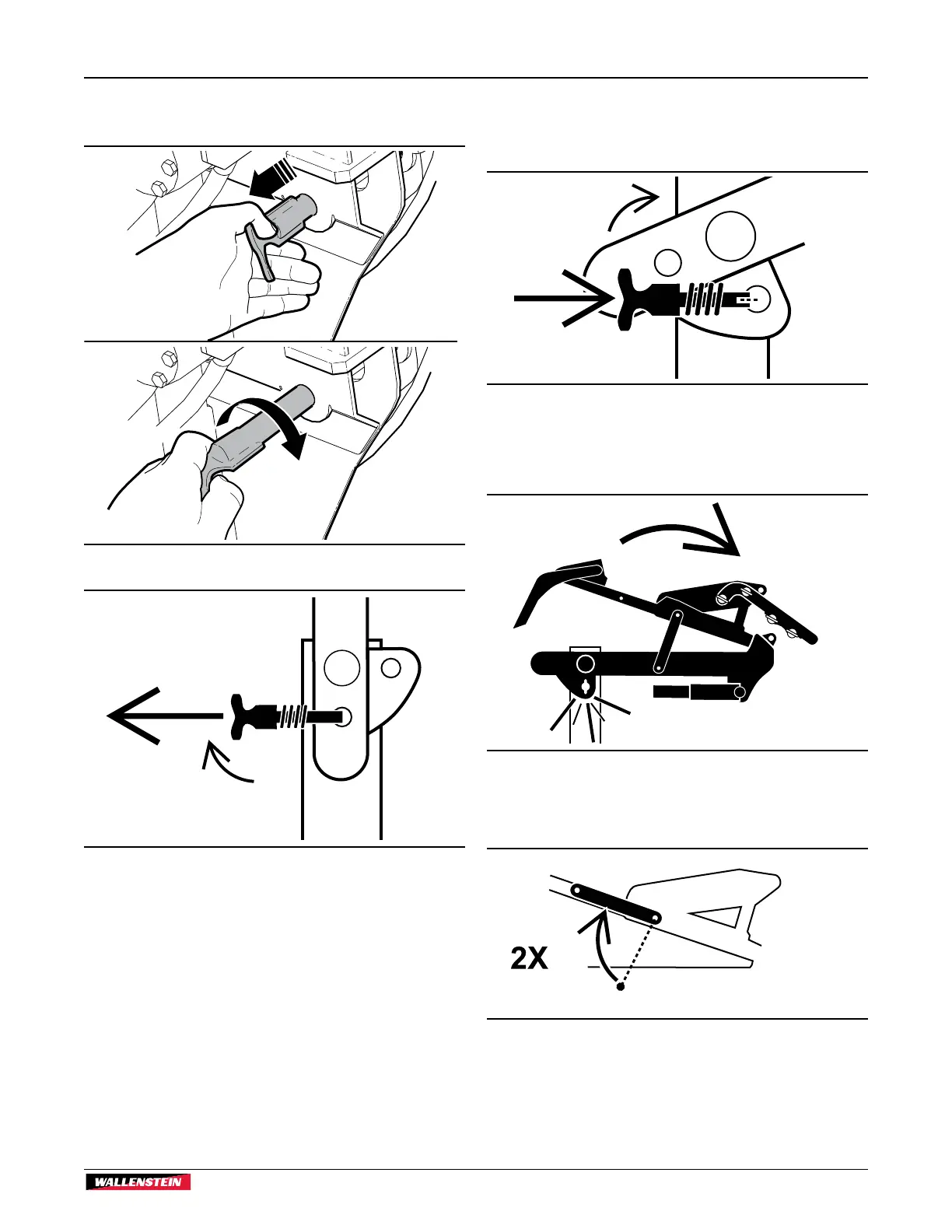 2X

WALLENSTEIN