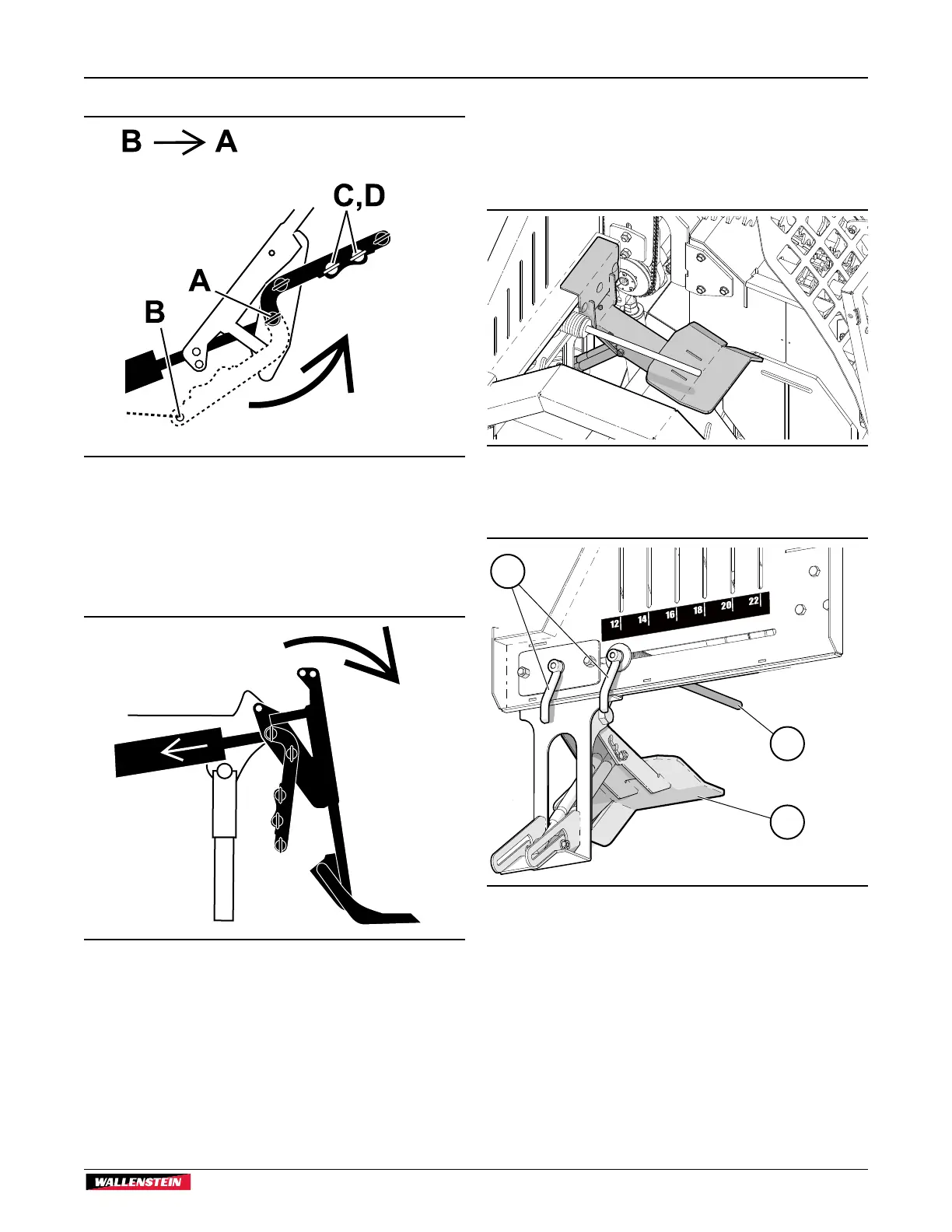 B → A

C,D

A

B

12 14 16 18 20 22

WALLENSTEIN