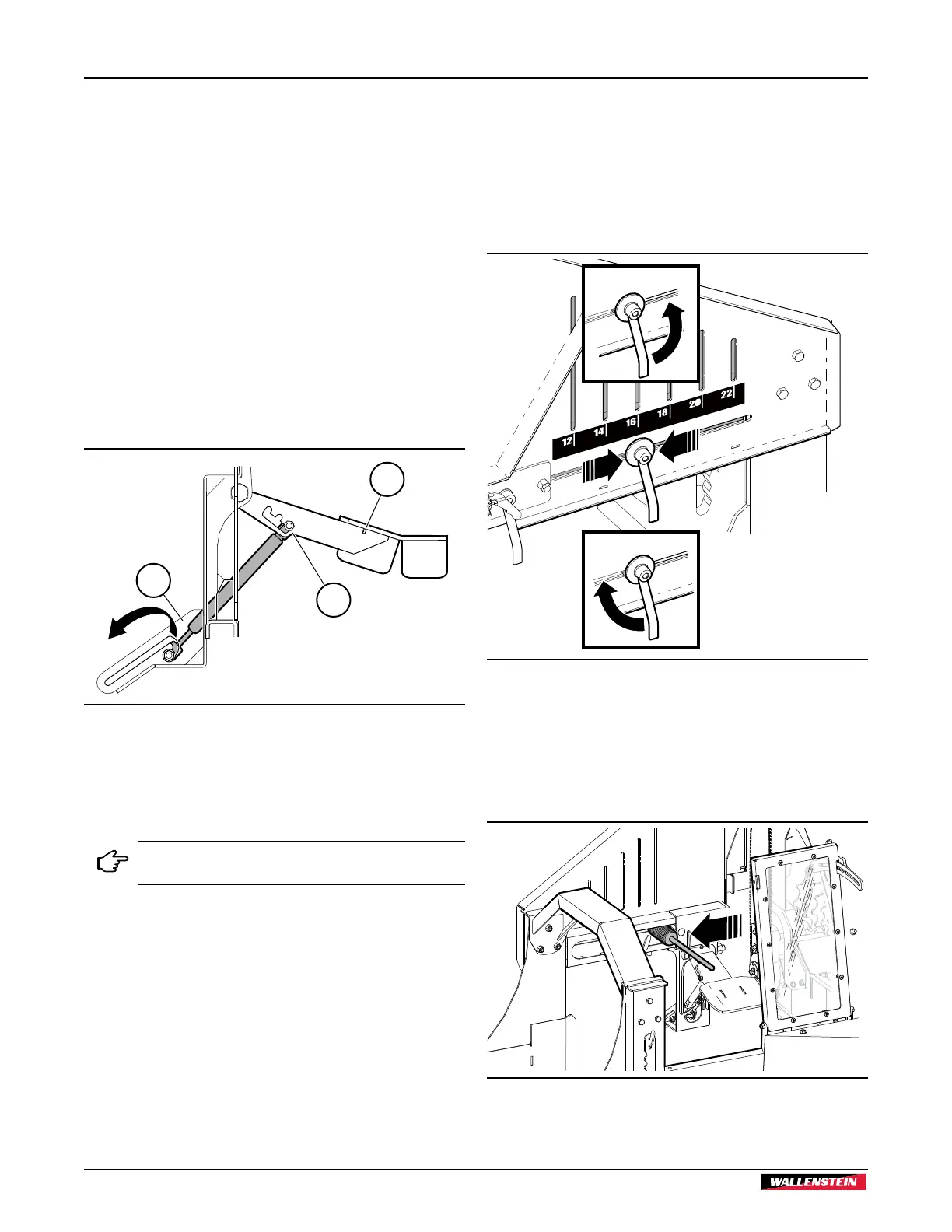 12
14
16
18
20
22

WALLENSTEIN