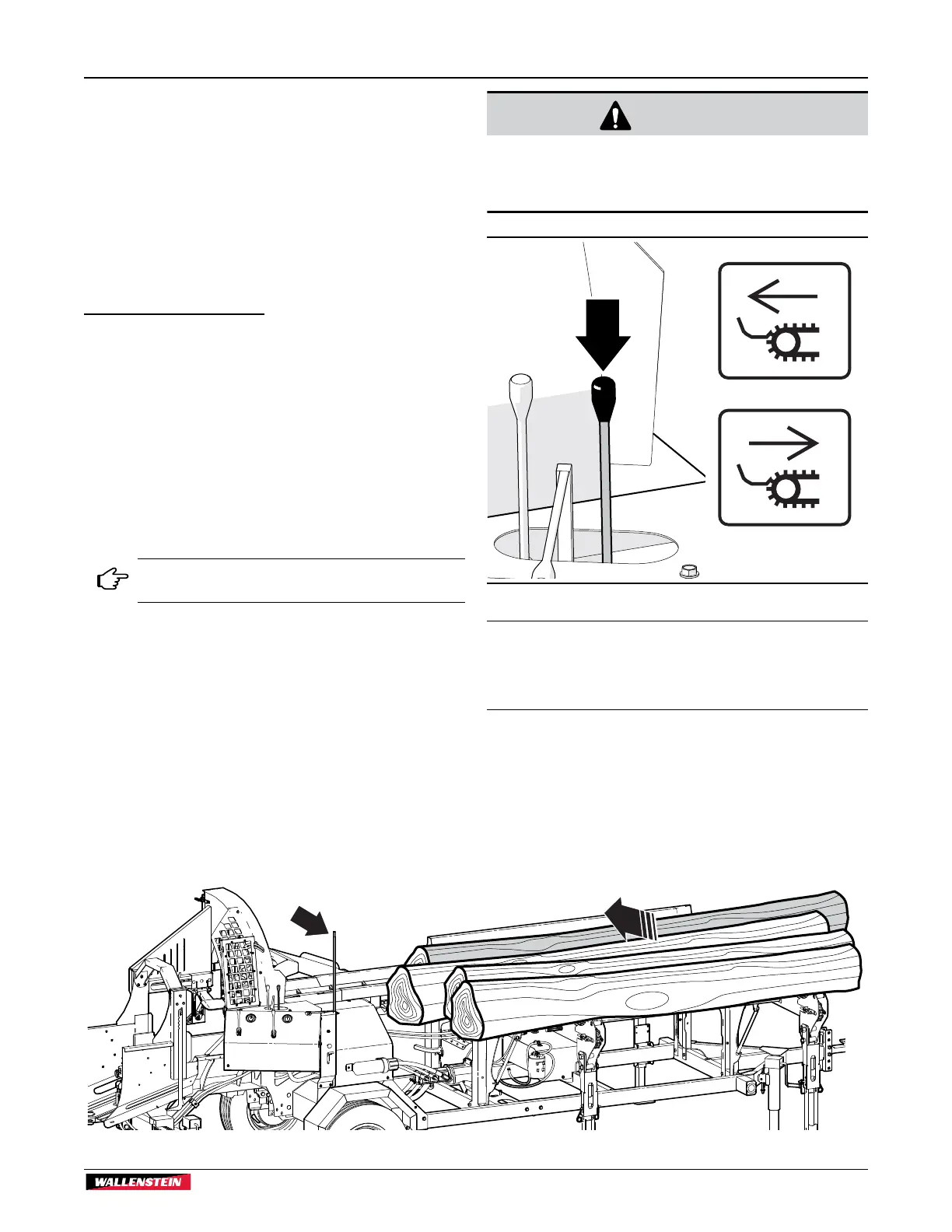 WALLENSTEIN