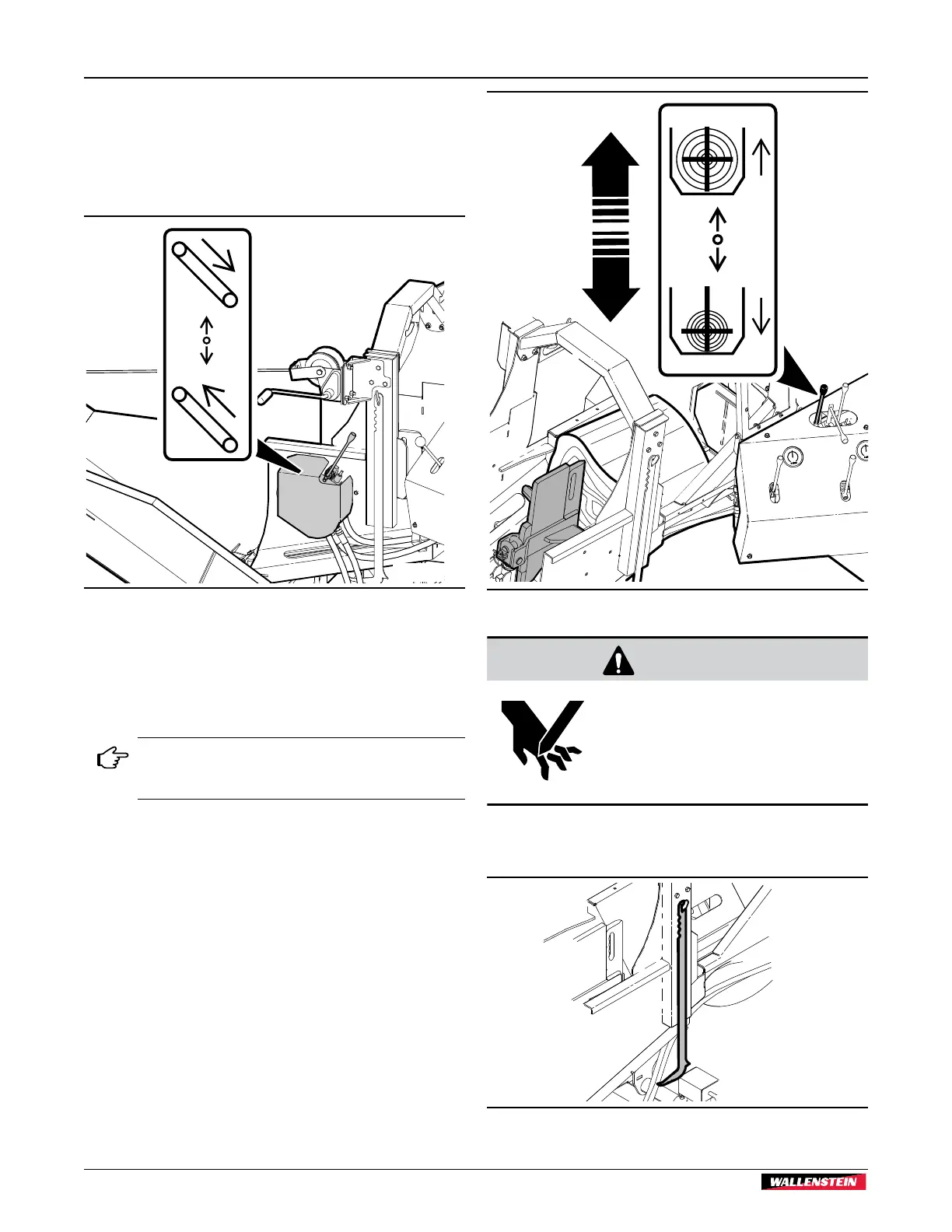 WALLENSTEIN