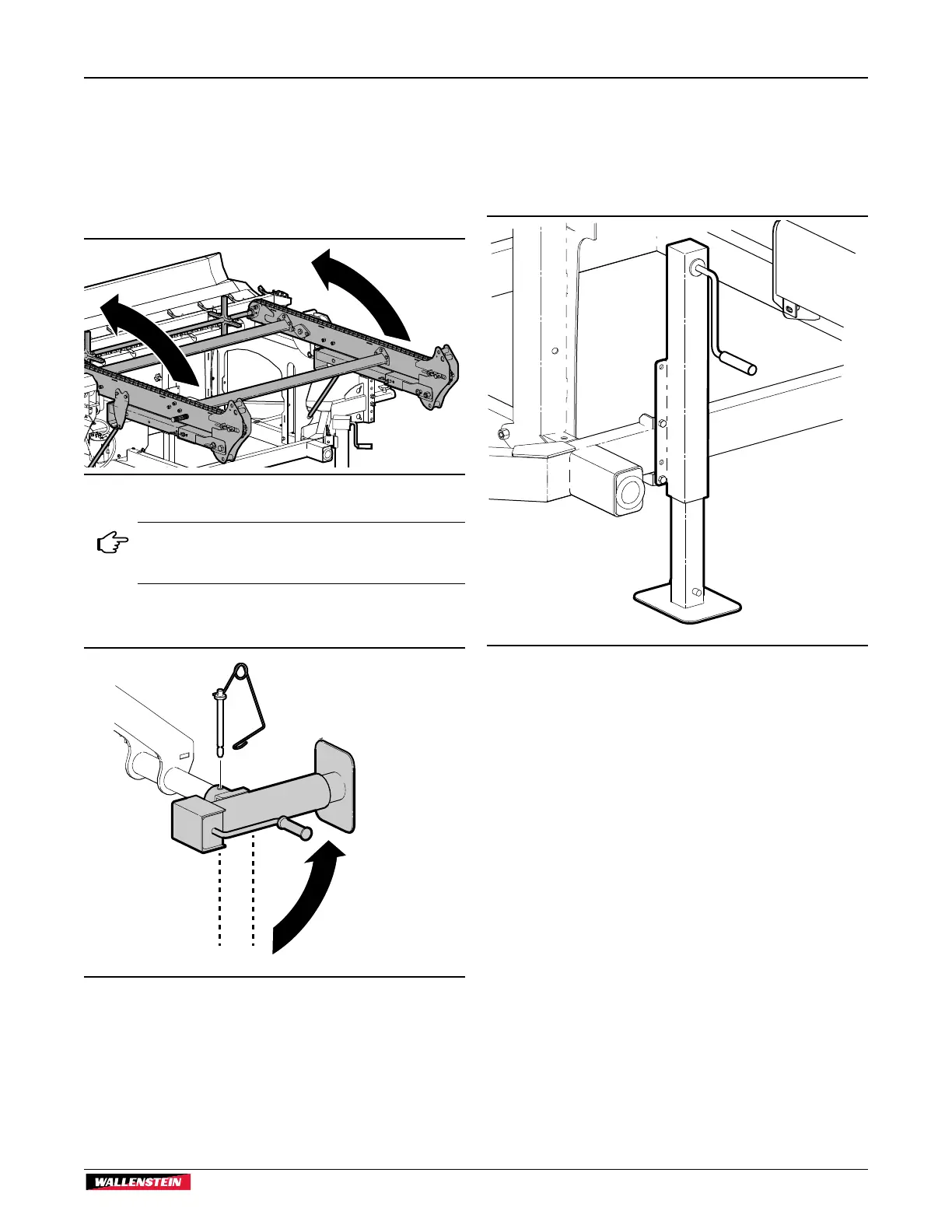 WALLENSTEIN