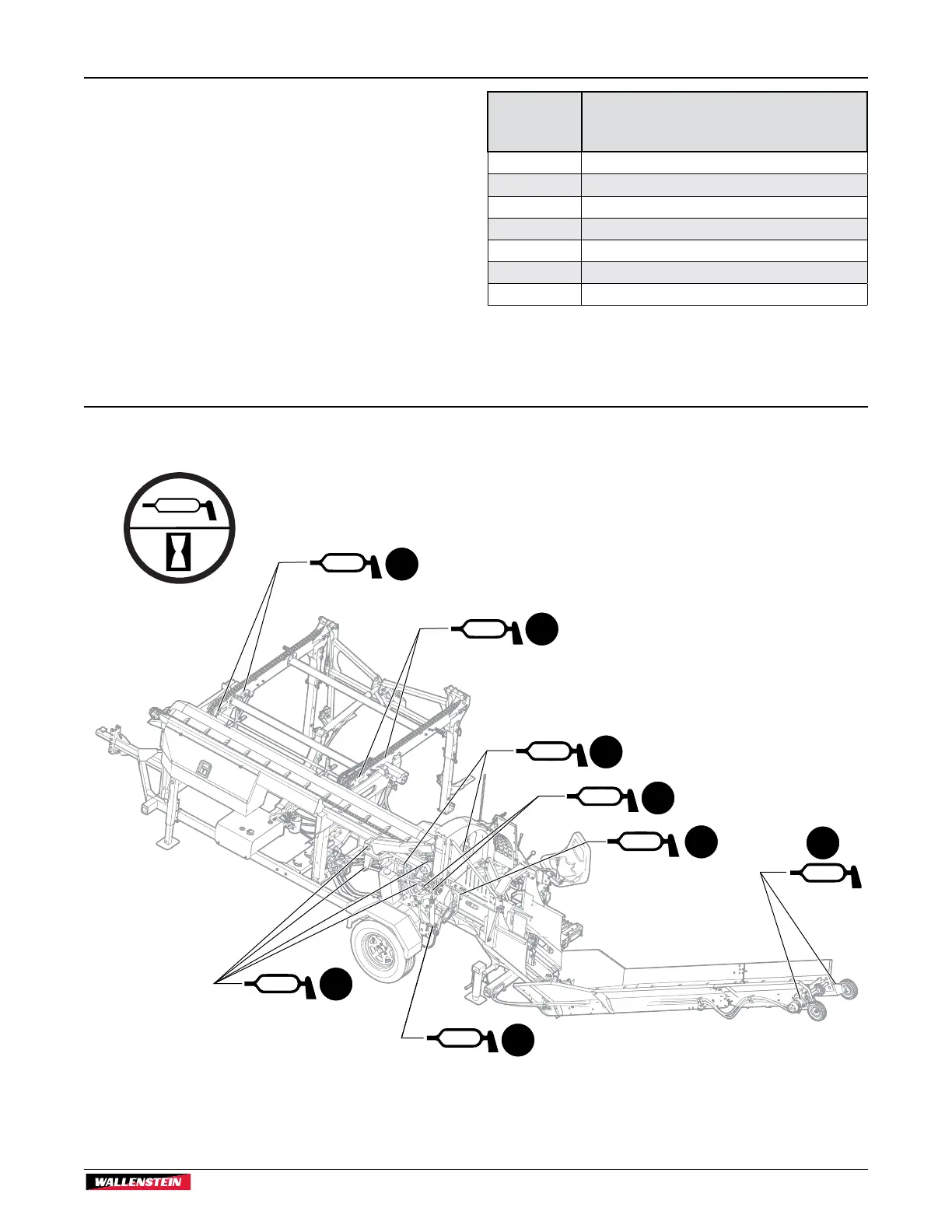 WALLENSTEIN