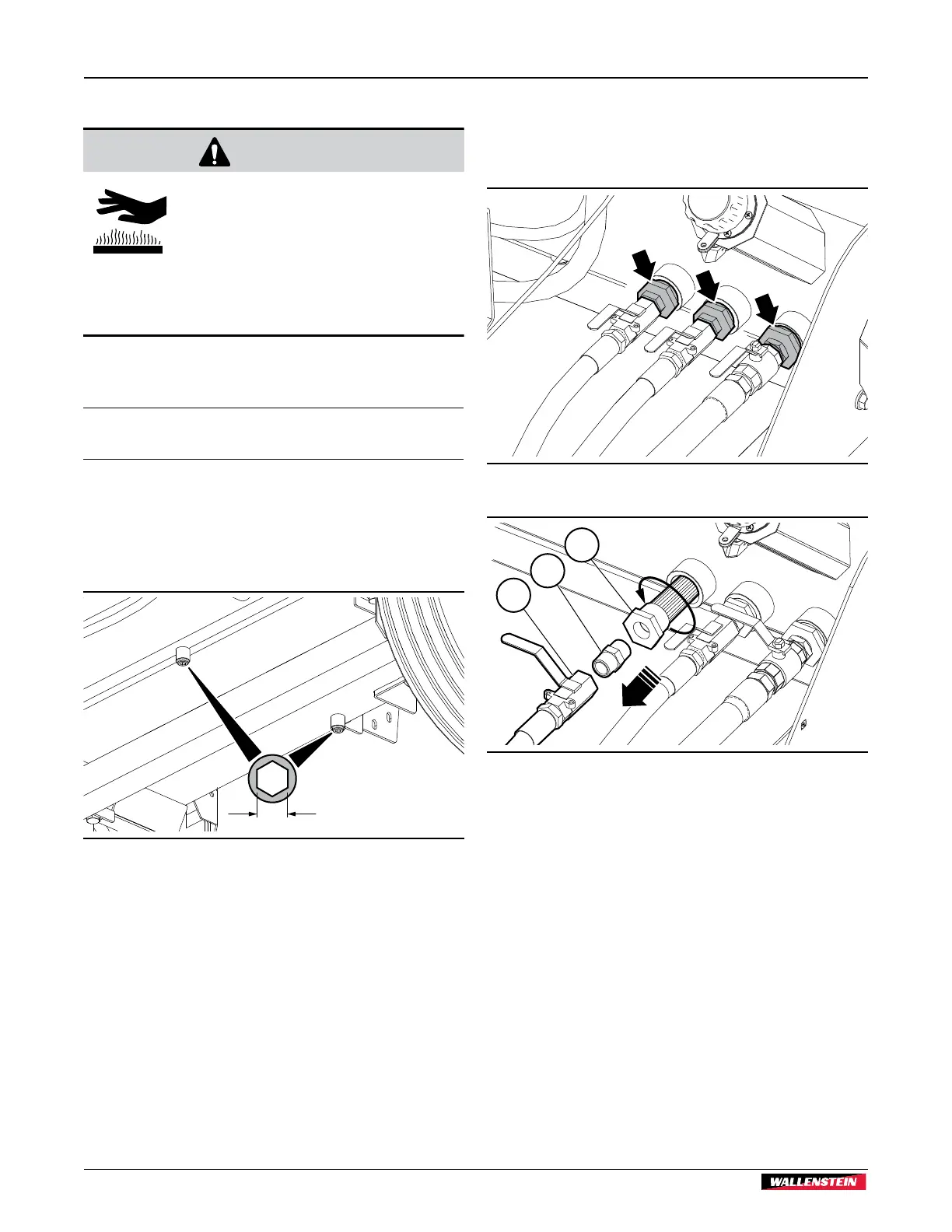 WALLENSTEIN