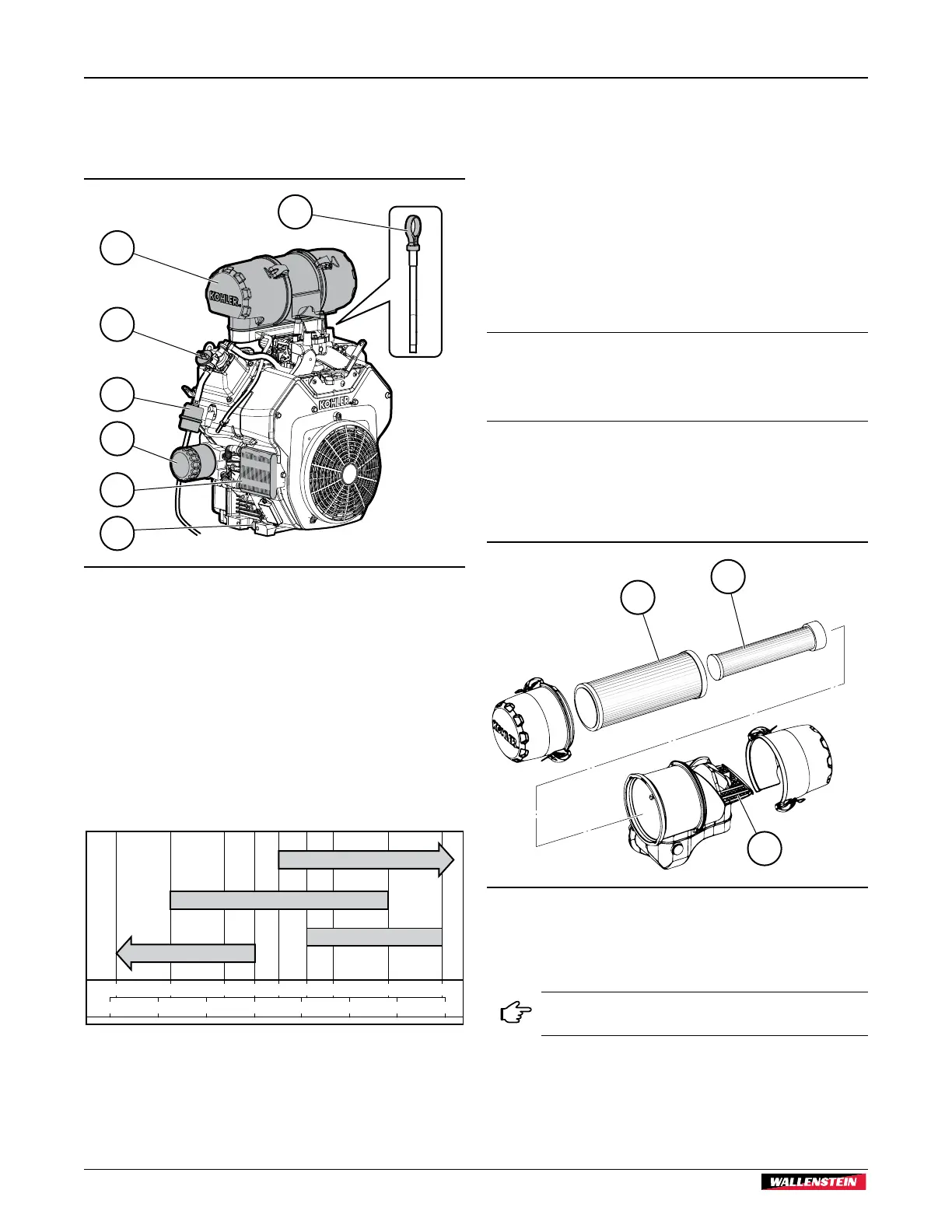 KOHLER

KOHLER

KOHLER

WALLENSTEIN