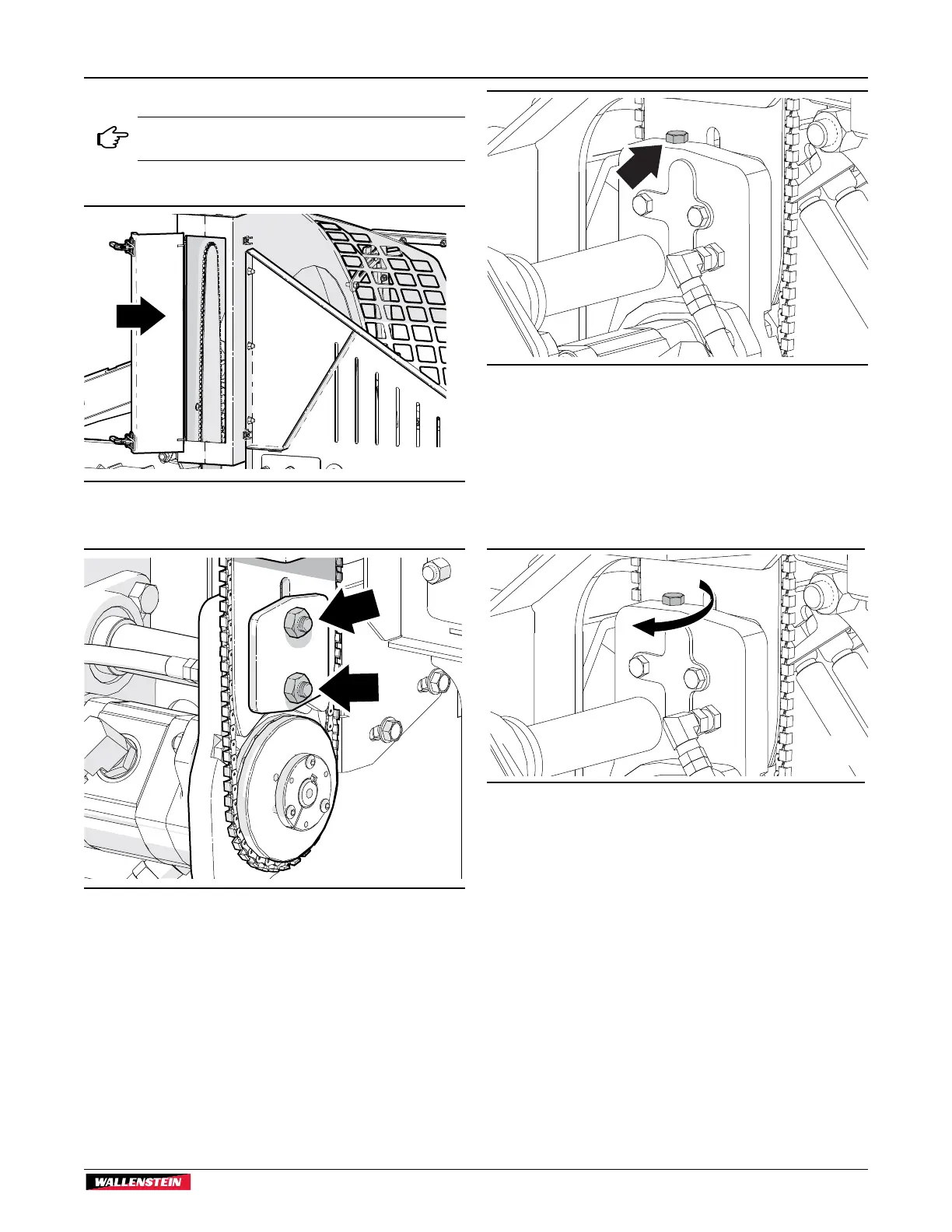 WALLENSTEIN