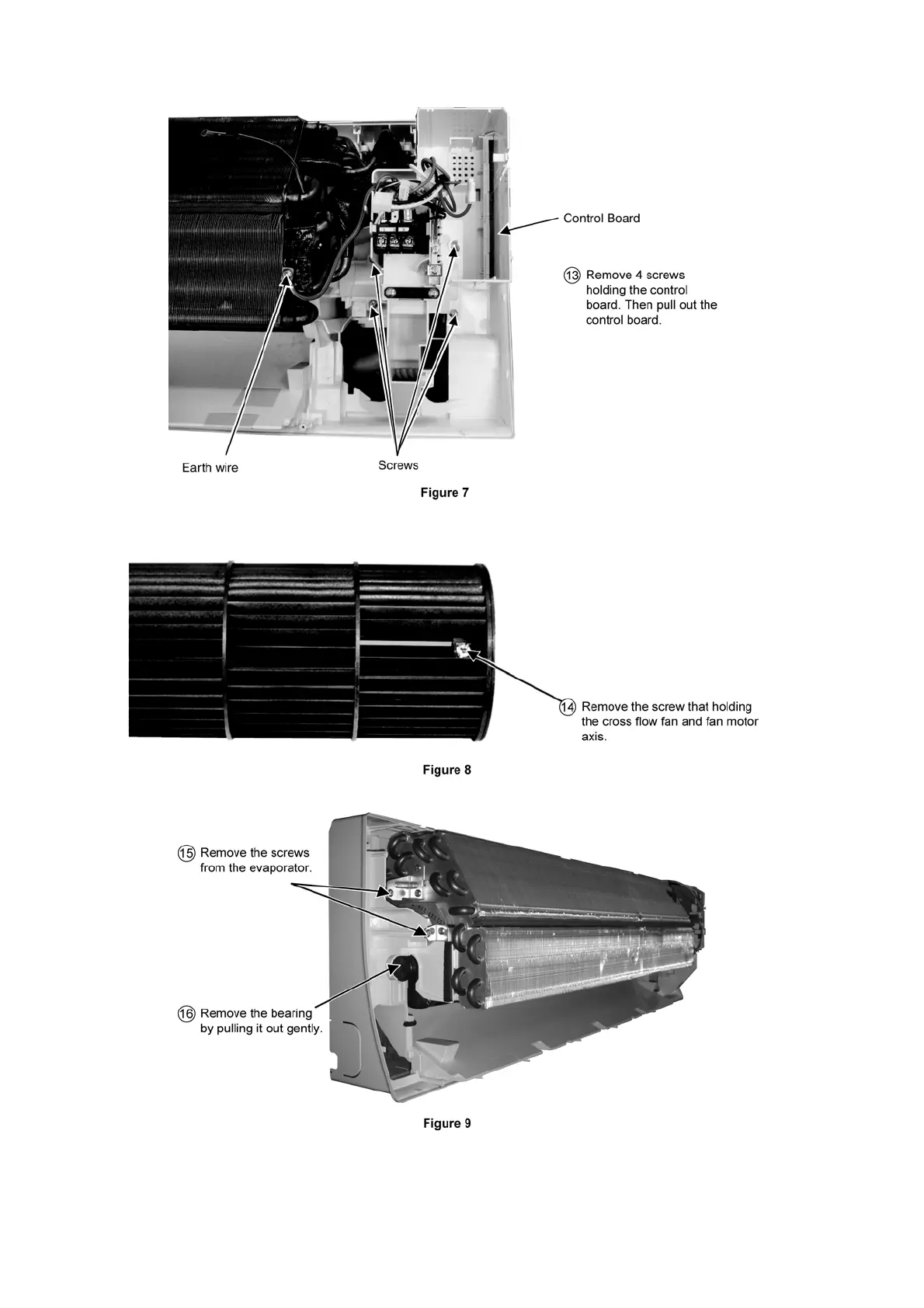 Control Board

⑬ Remove 4 screws holding the control board. Then pull out the control board.

Earth wire

Screws

Figure 7

⑭ Remove the screw that holding the cross flow fan and fan motor axis.

Figure 8

⑮ Remove the screws from the evaporator.

⑯ Remove the bearing by pulling it out gently.

Figure 9