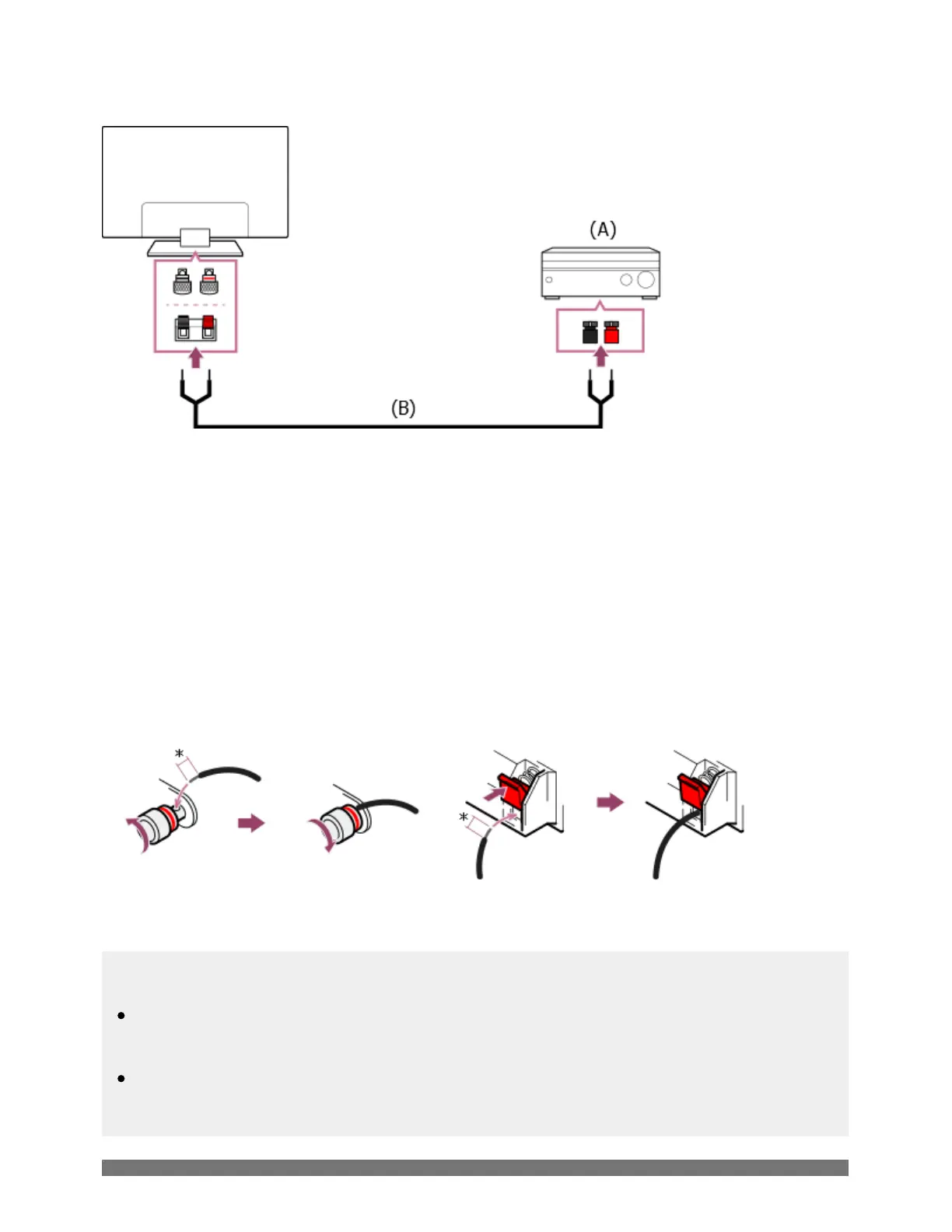 (A)

(B)

*

*