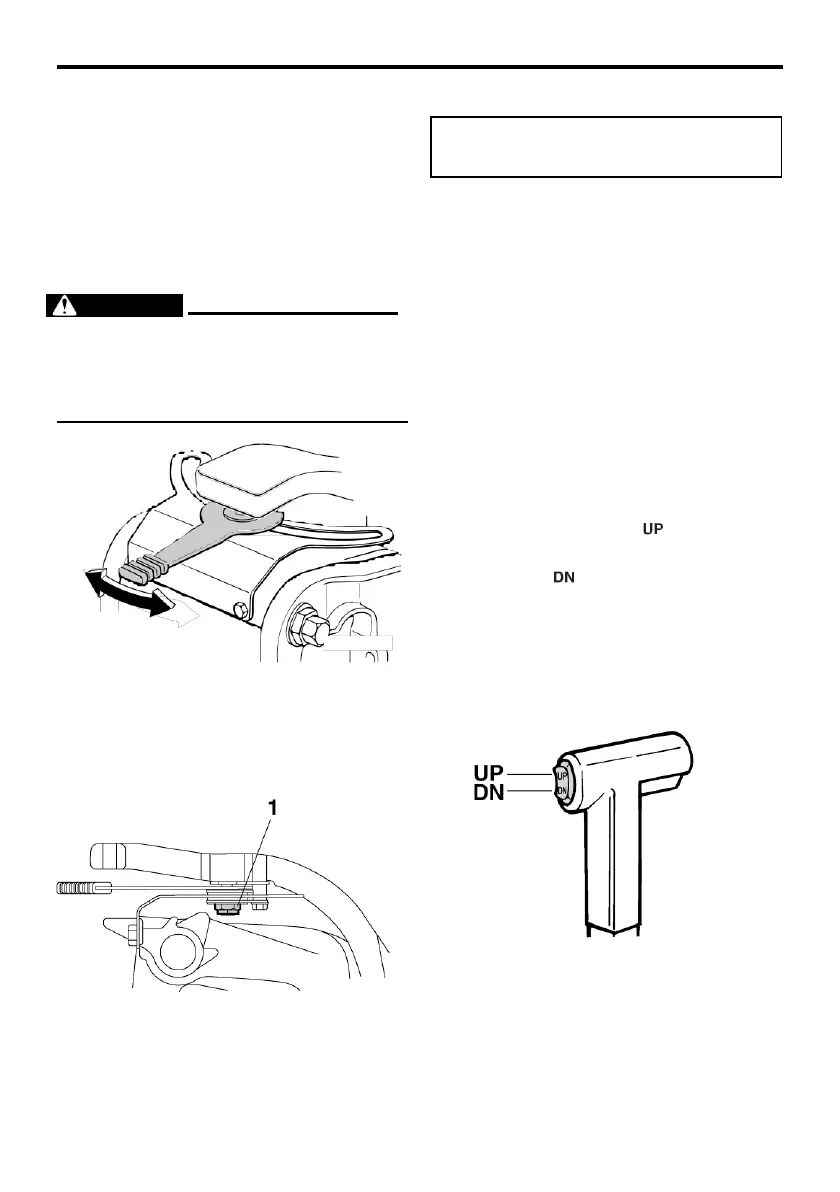 UP

DN

1

UP
DN
UP
DN