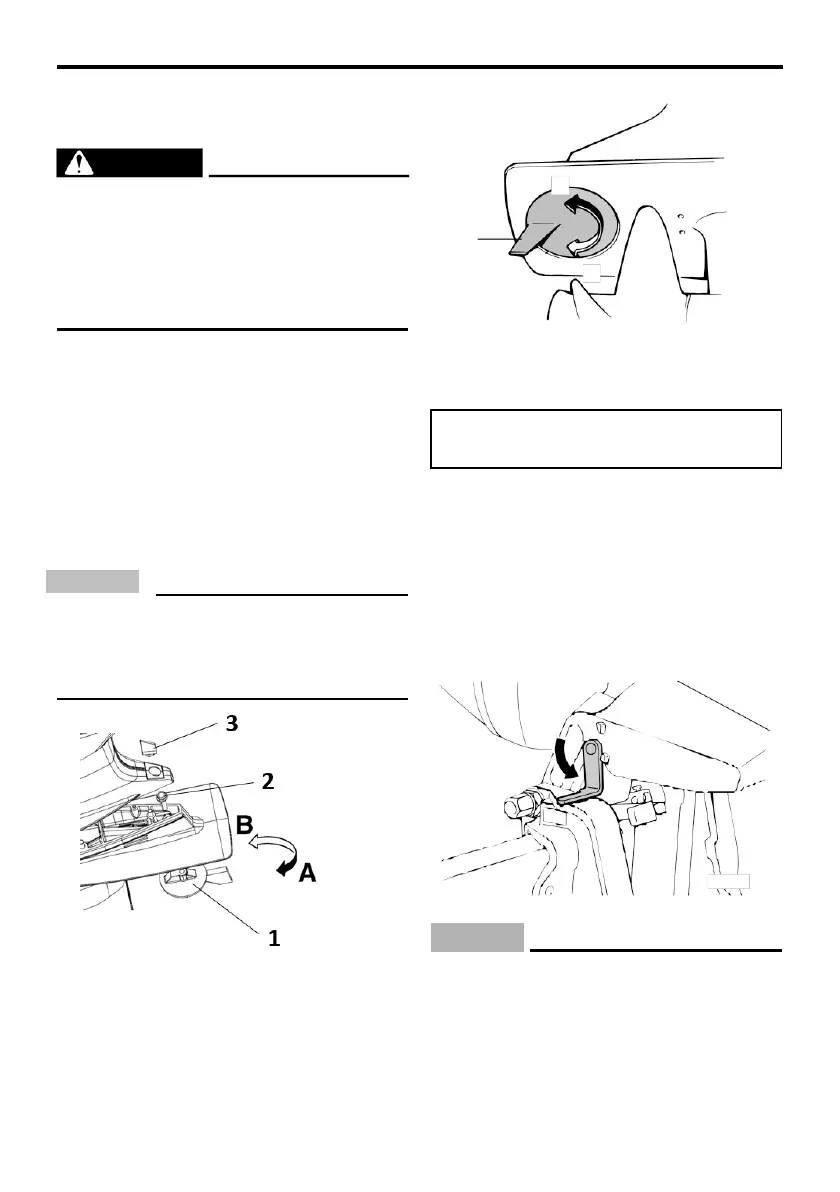 3
2
B
A
1