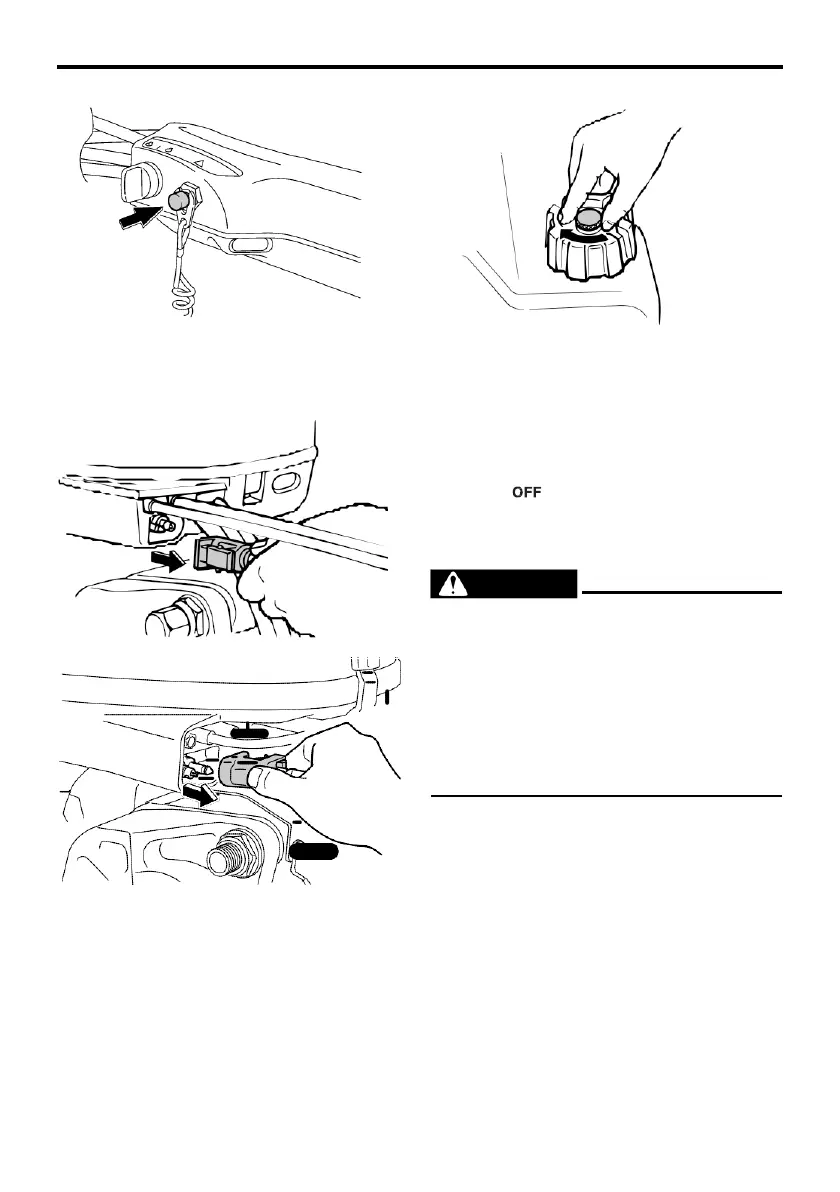 OFF