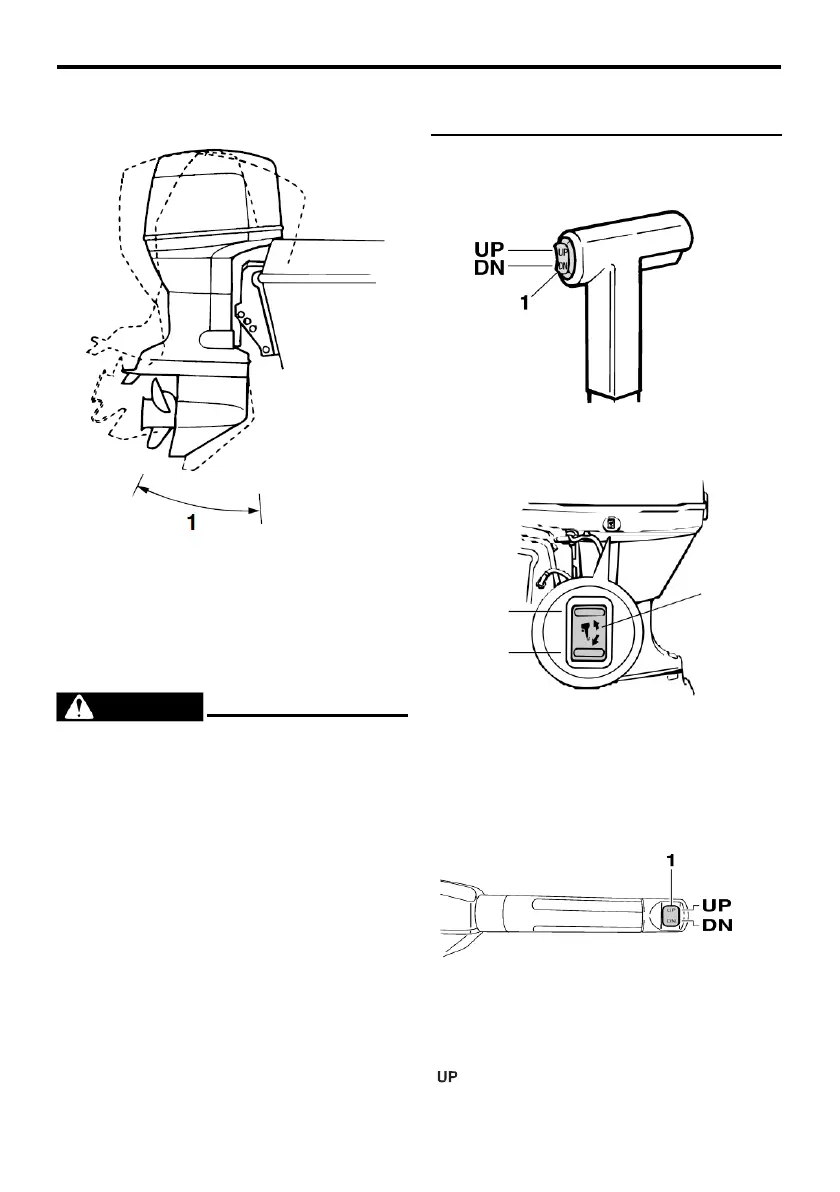 1

UP
DN
1

1
UP
DN

UP