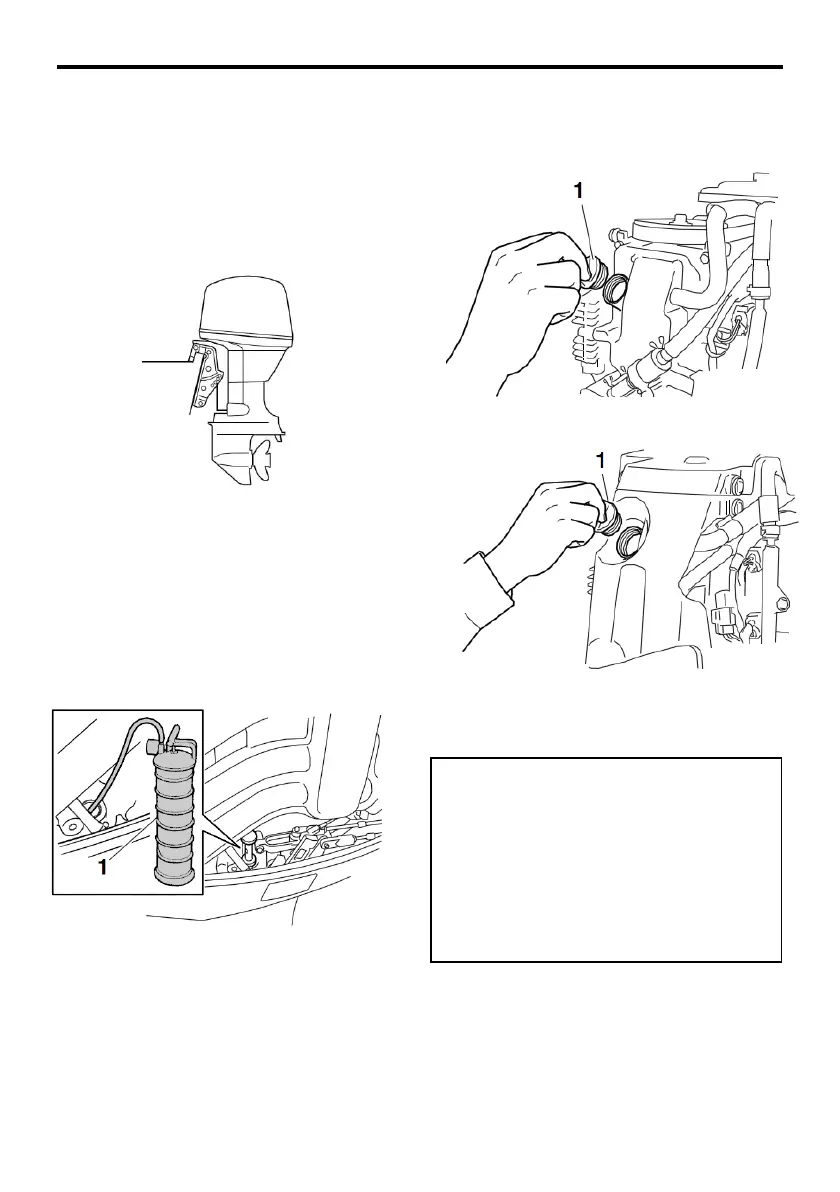 1

1

1