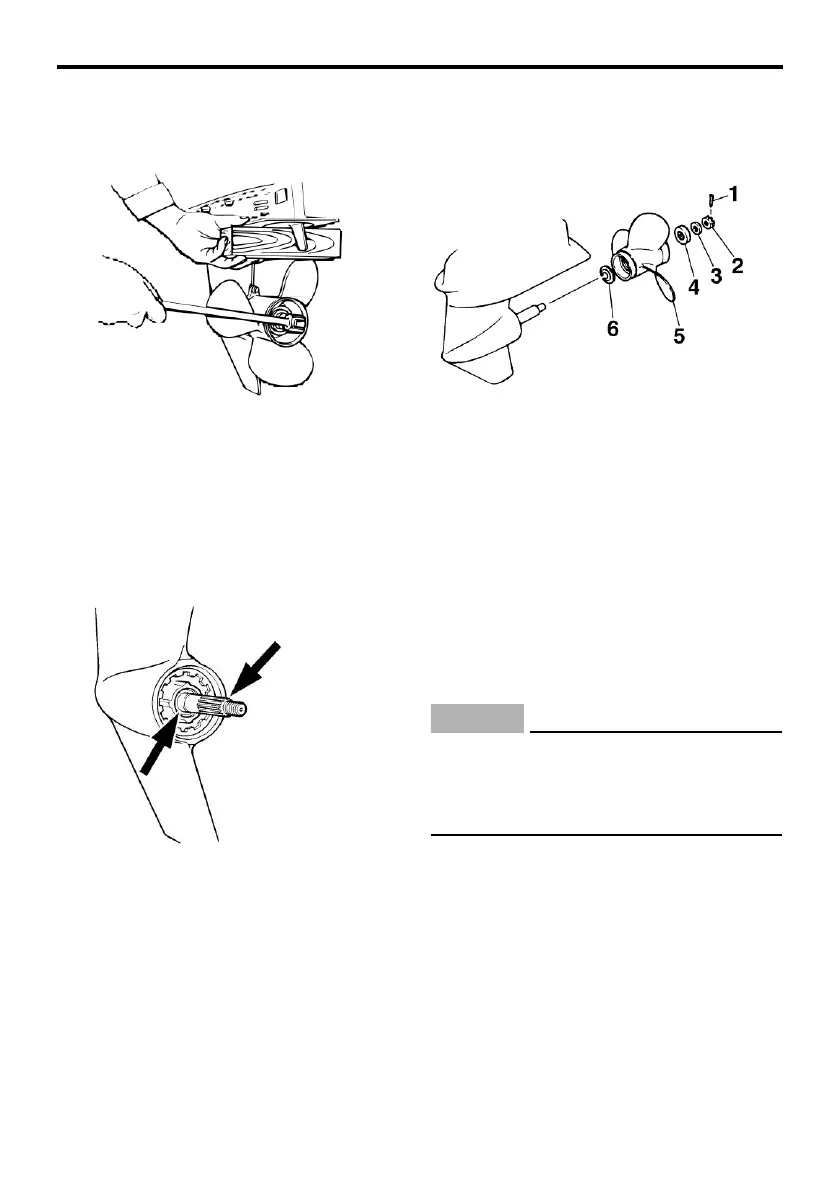 1
2
3
4
5
6