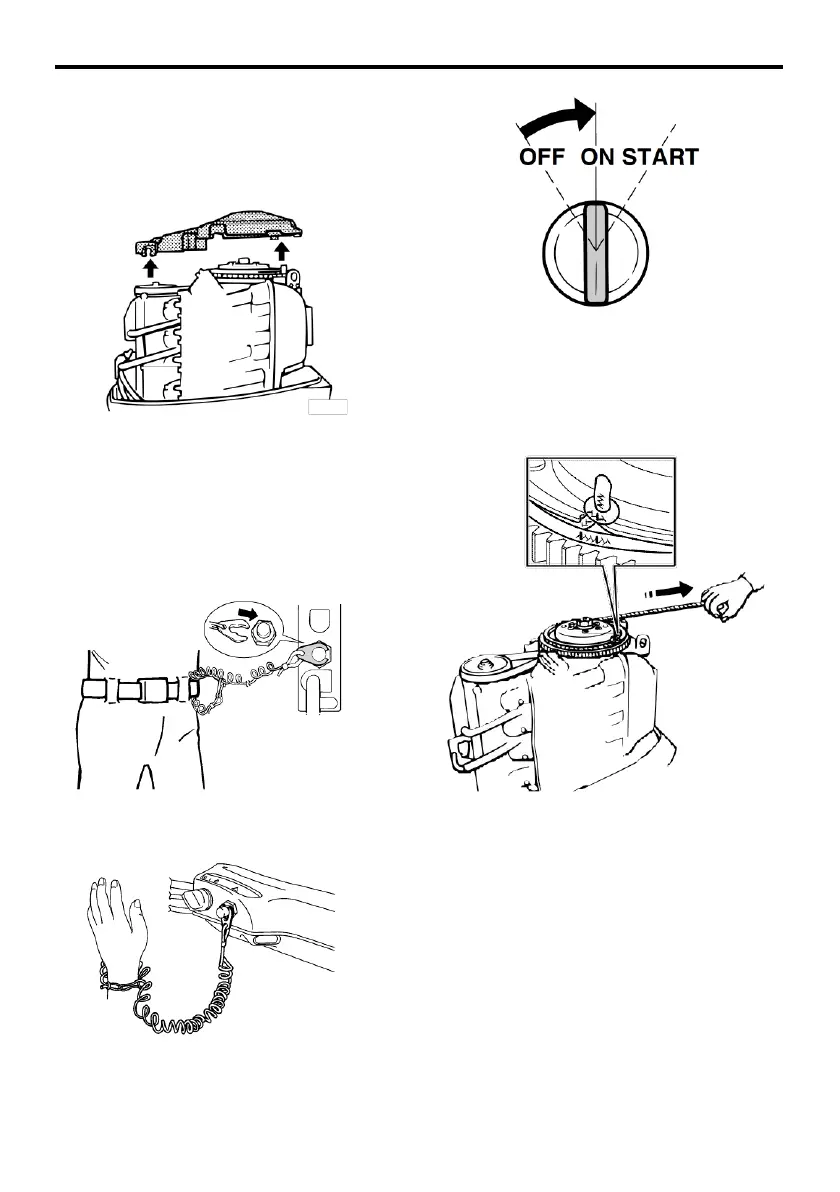 OFF ON START