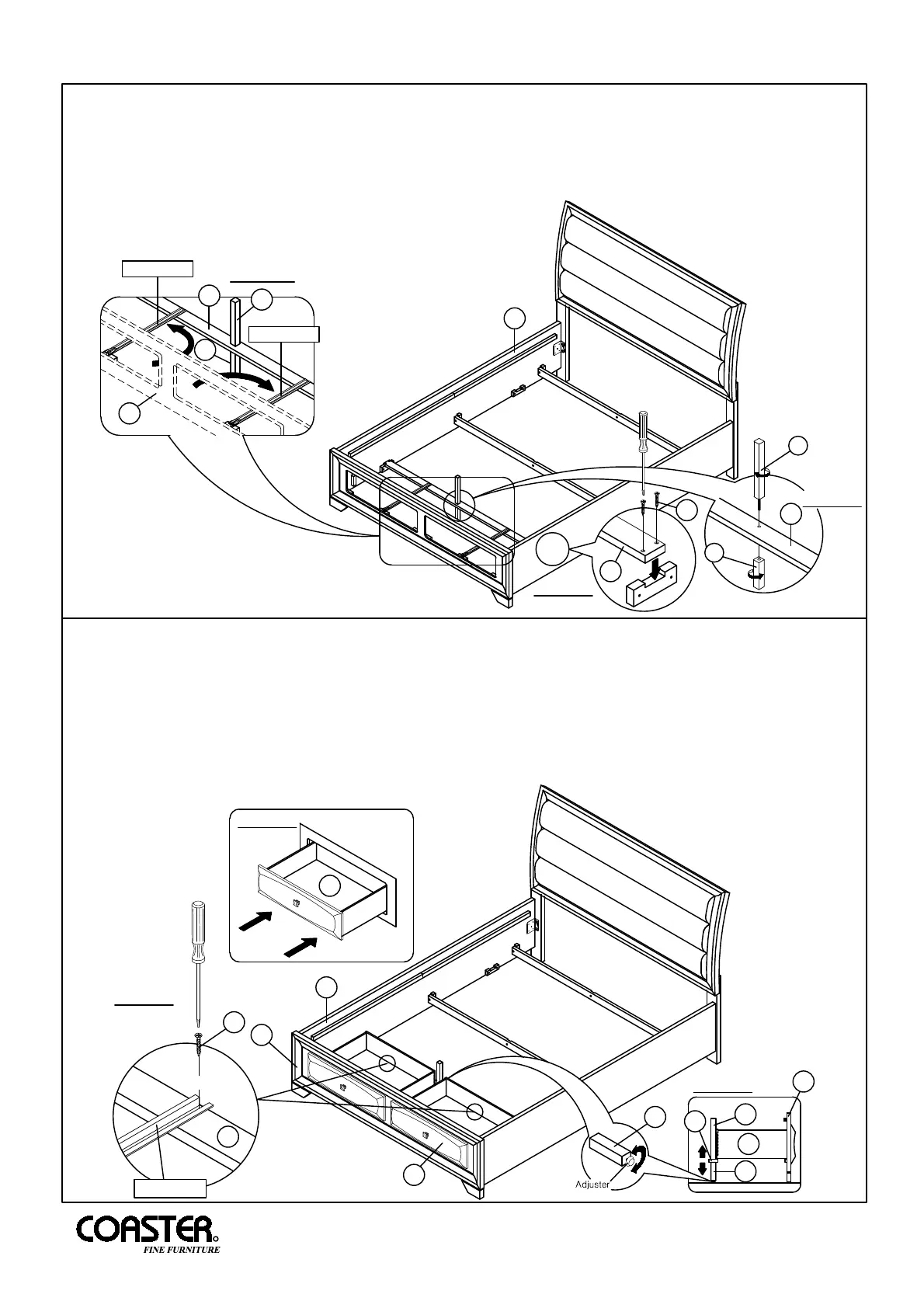 Adjuster

COASTER®
FINE FURNITURE