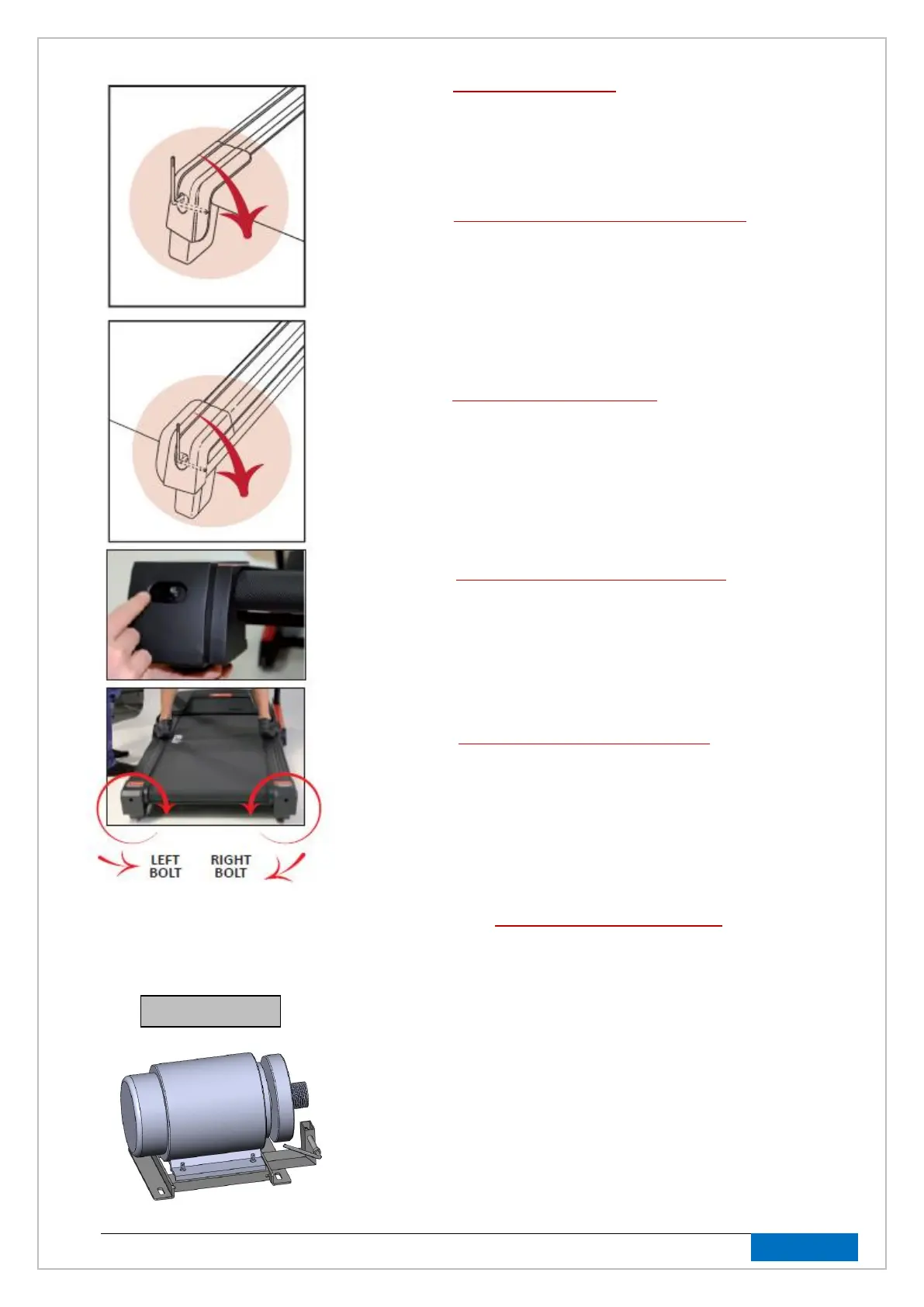 LEFT BOLT

RIGHT BOLT