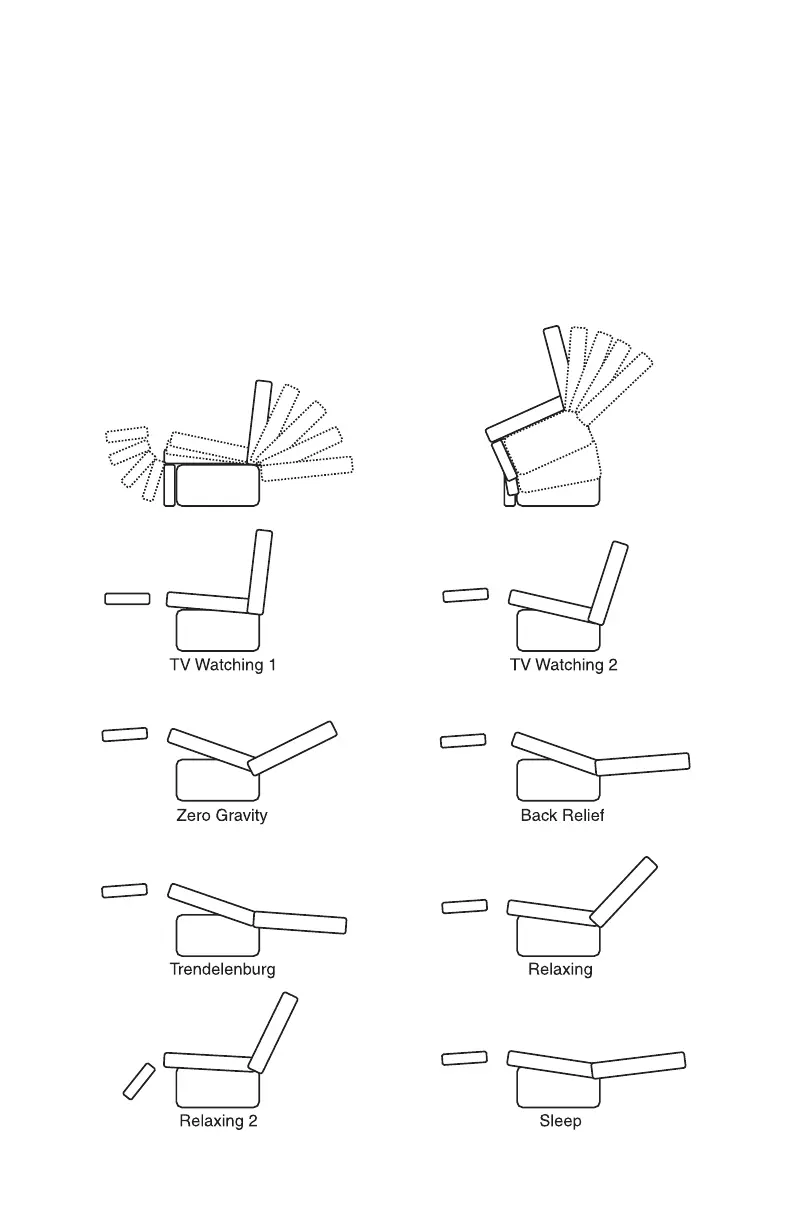 TV Watching 1

TV Watching 2

Zero Gravity

Back Relief

Trendelenburg

Relaxing

Relaxing 2

Sleep