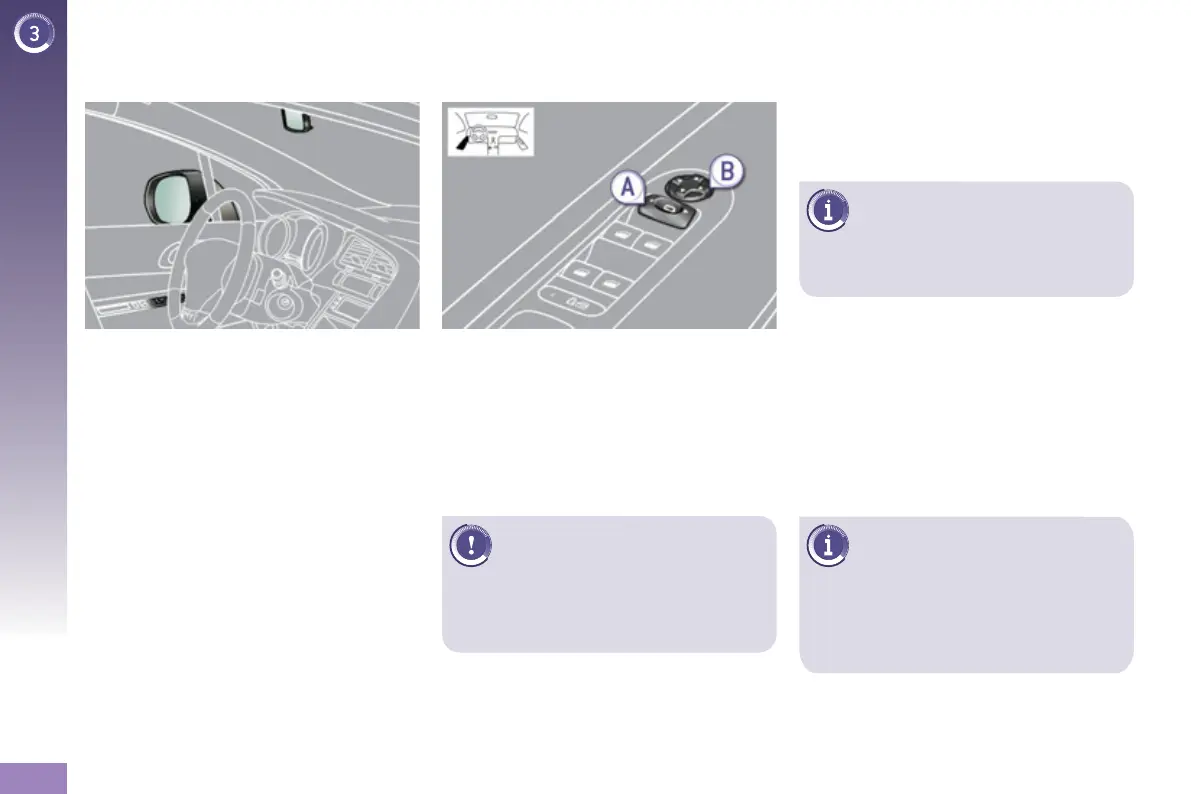 3

A

B