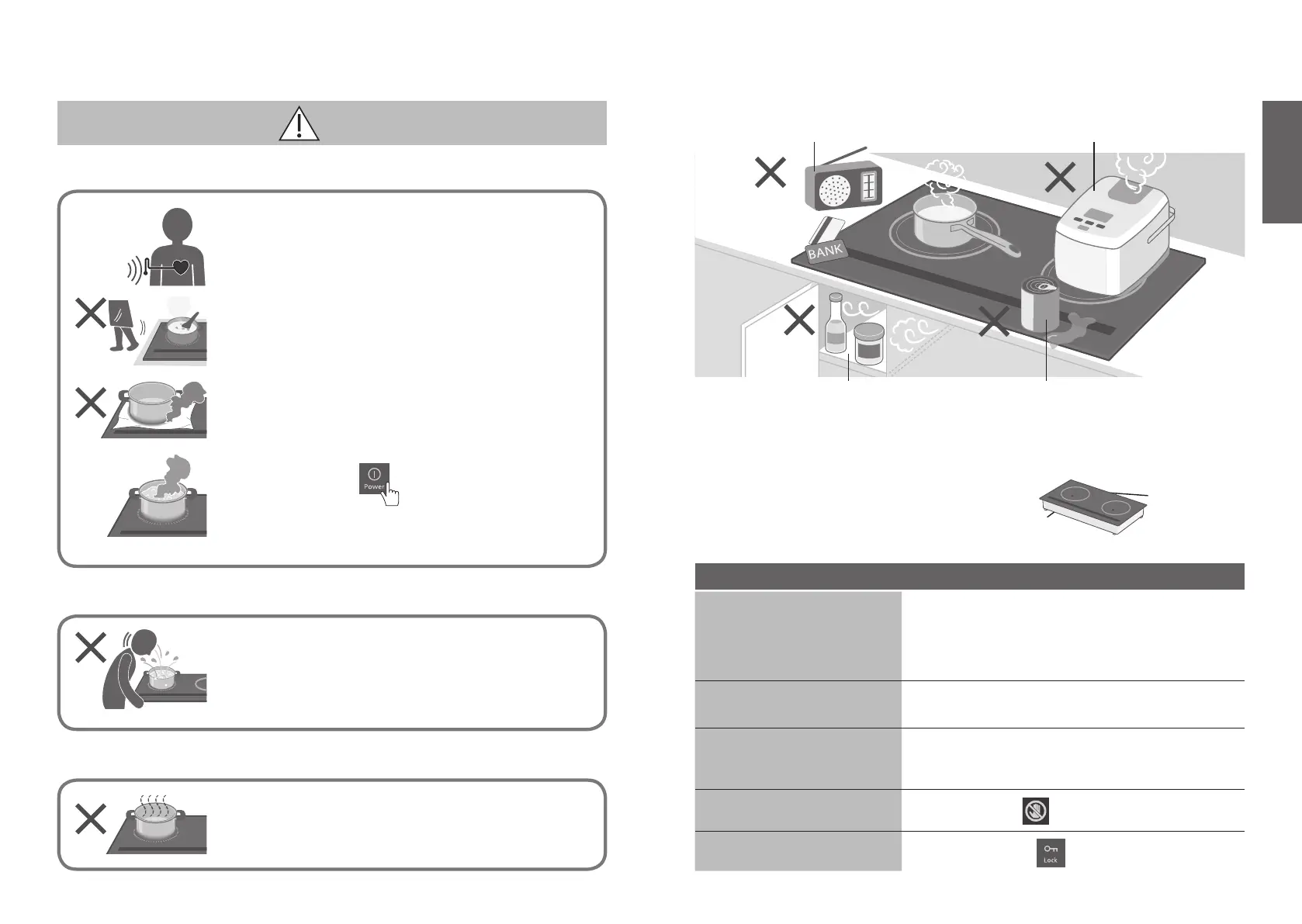 BANK

Power

Lock