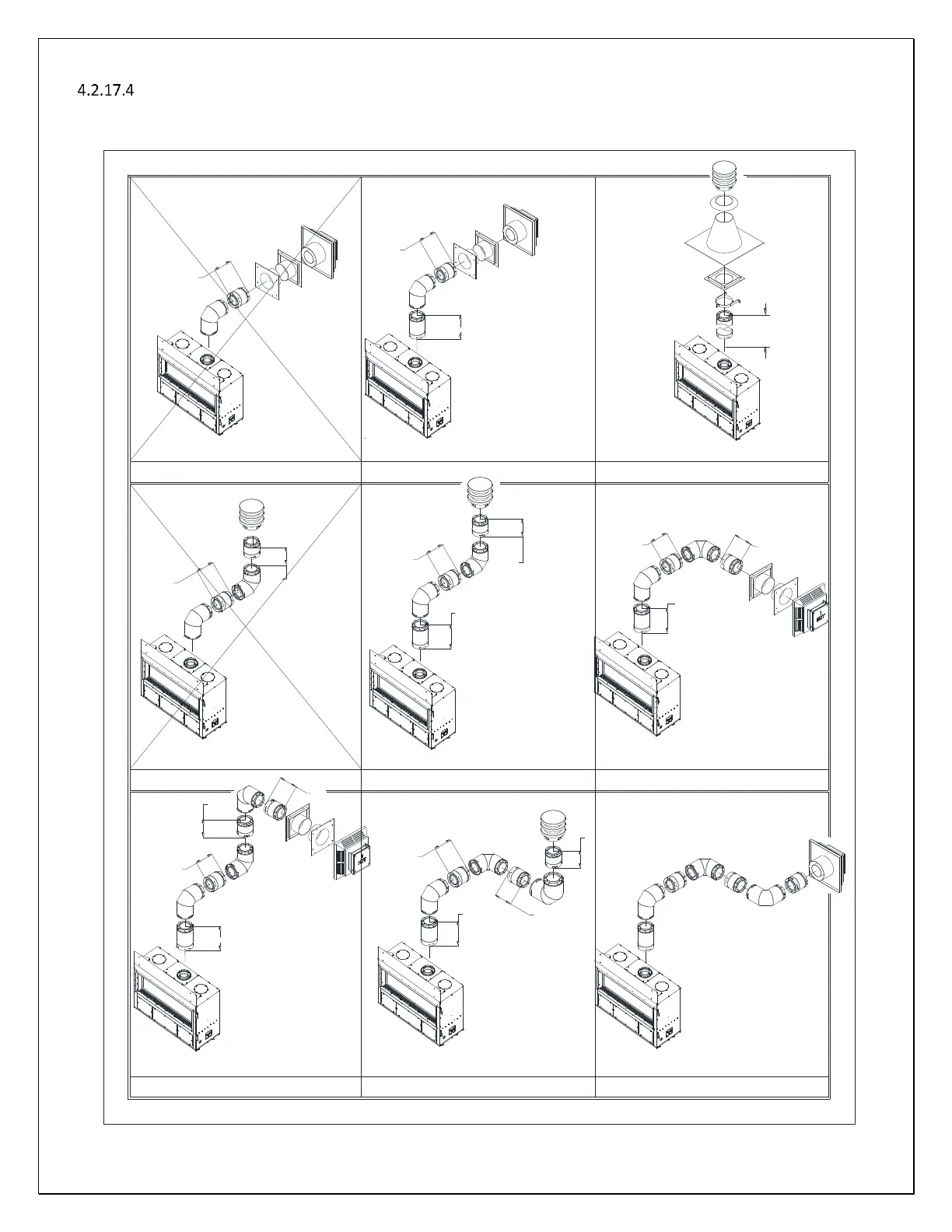 4.2.17.4