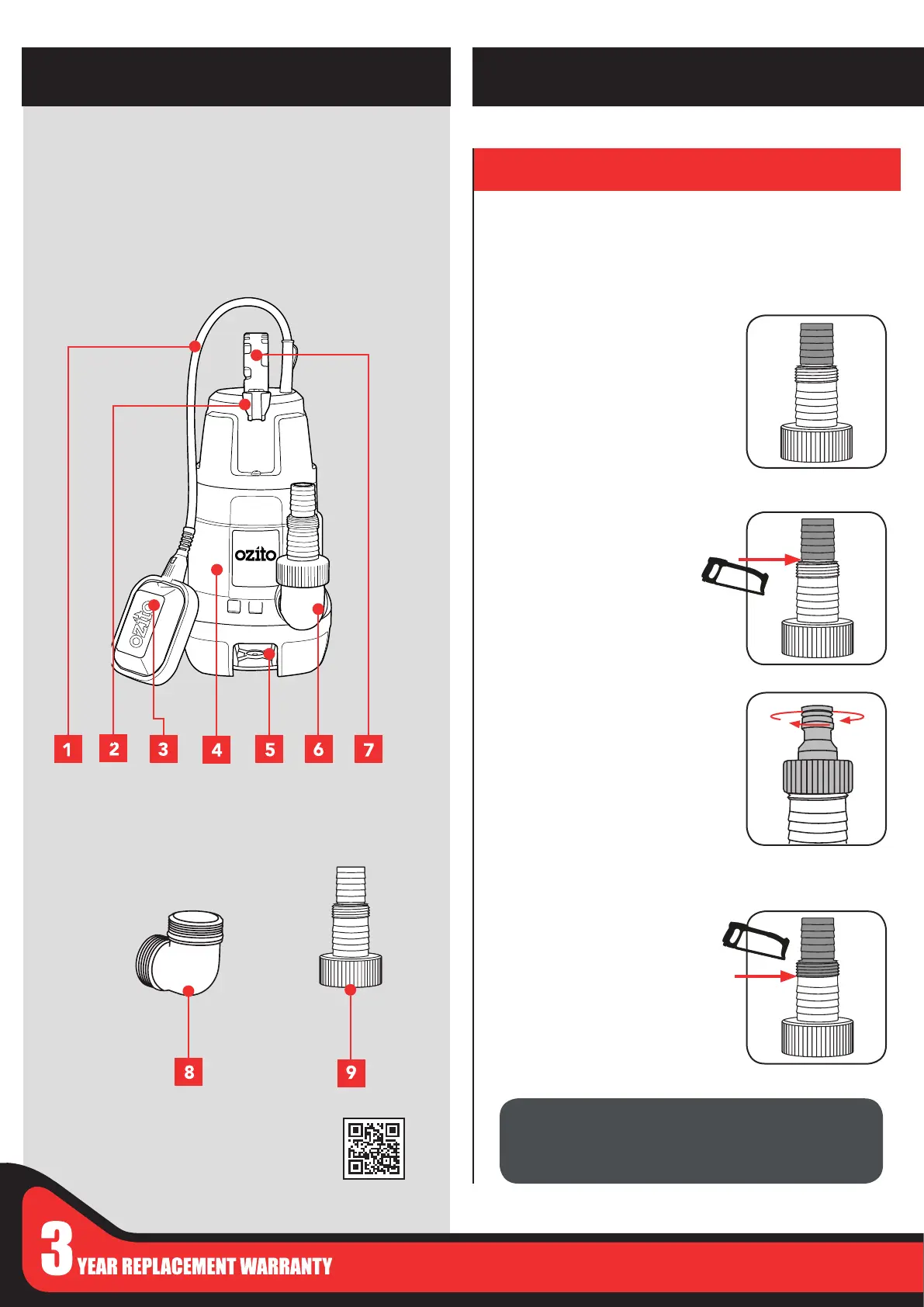 ozito

ozito

1 2 3 4 5 6 7

8 9

3 YEAR REPLACEMENT WARRANTY