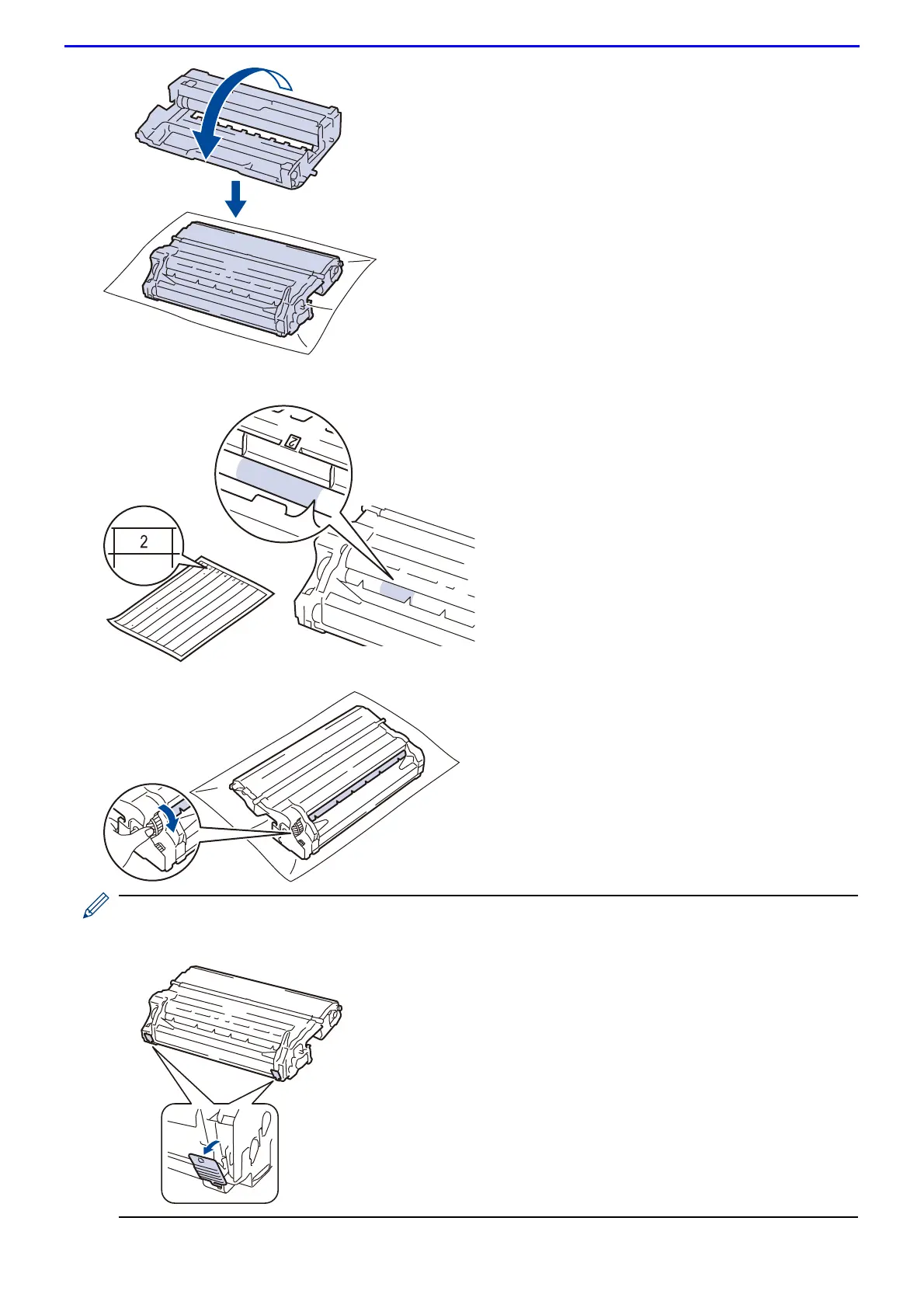 2

2