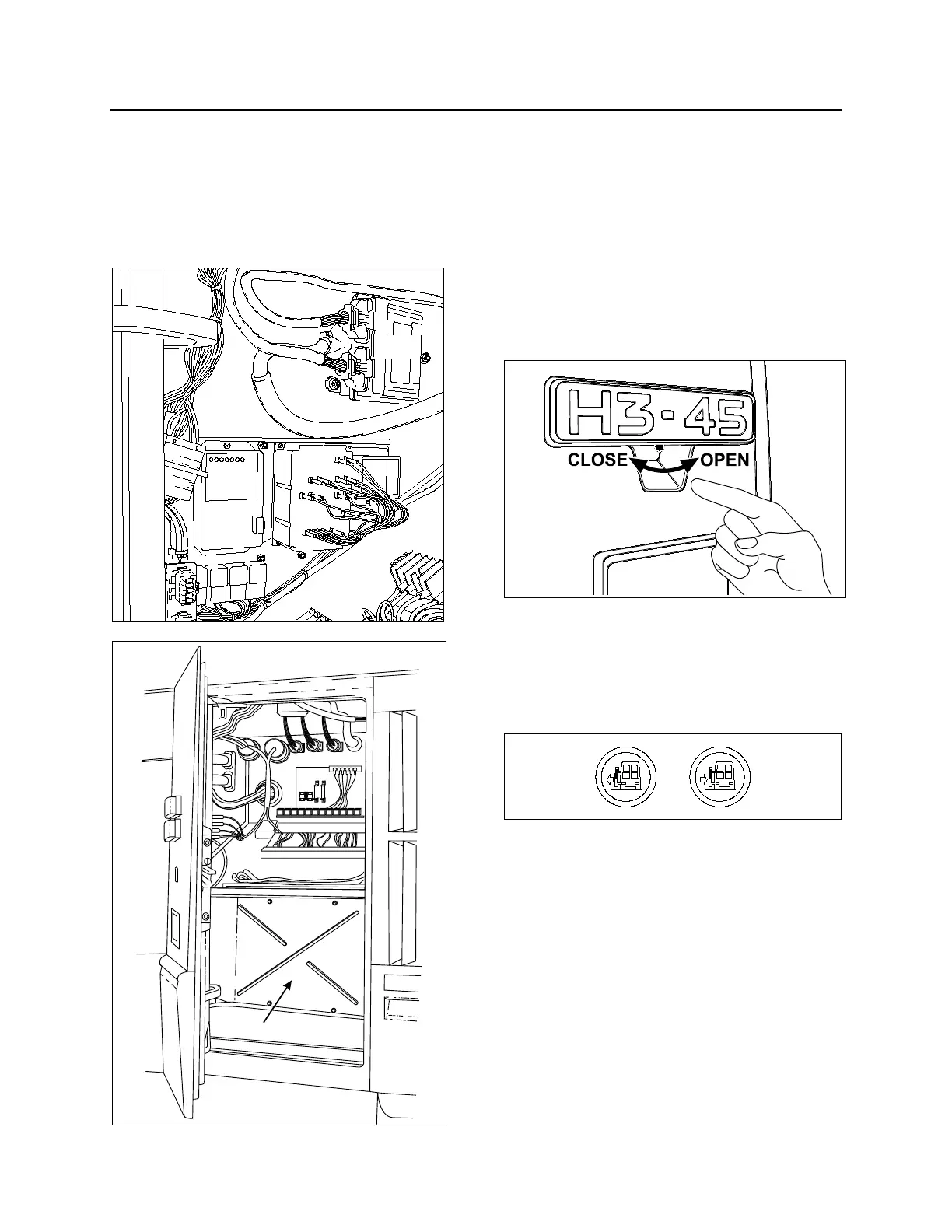 H3-45

CLOSE

OPEN