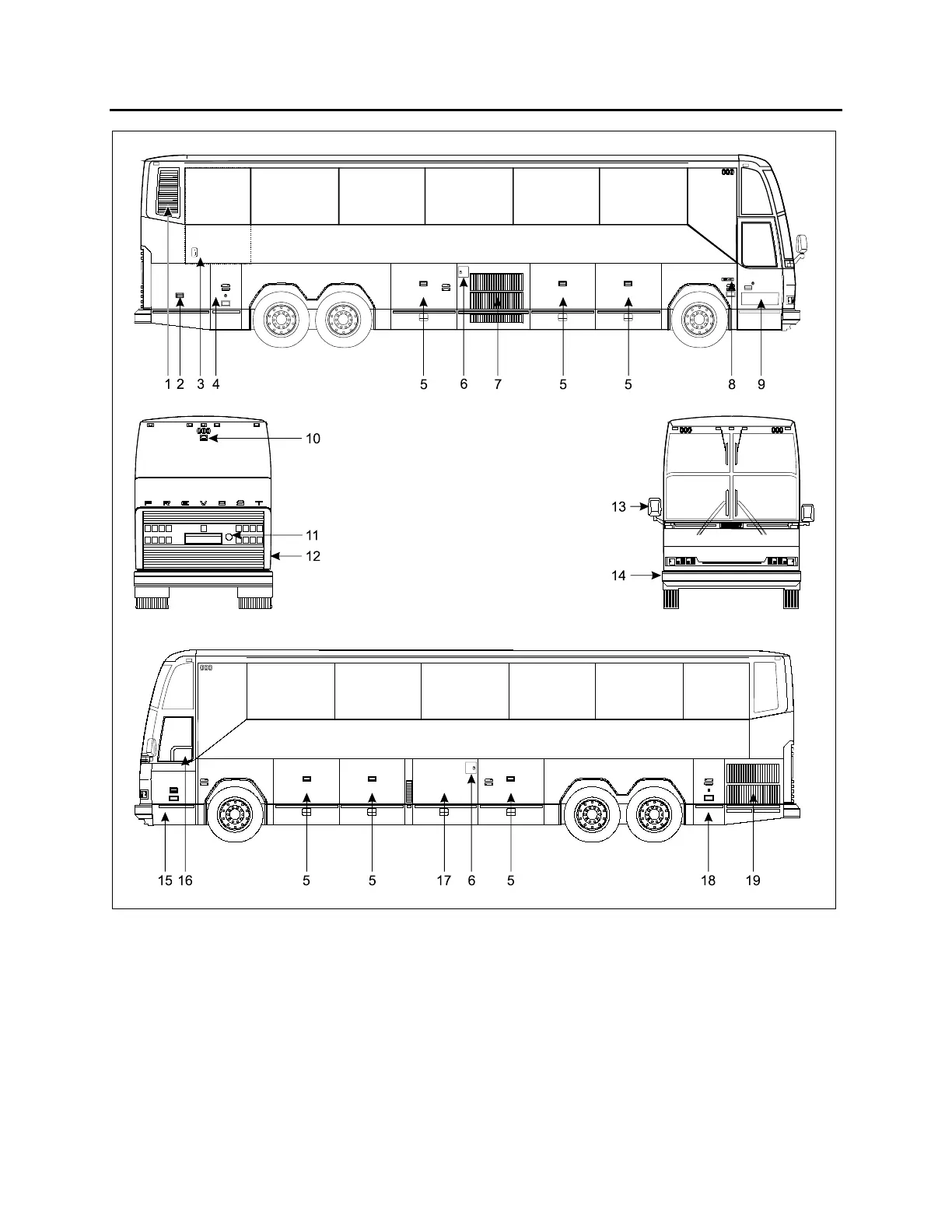 1 2 3 4 5 6 7 5 5 8 9

10

PREVOST

11

12

13

14

15 16 5 5 17 6 5 18 19